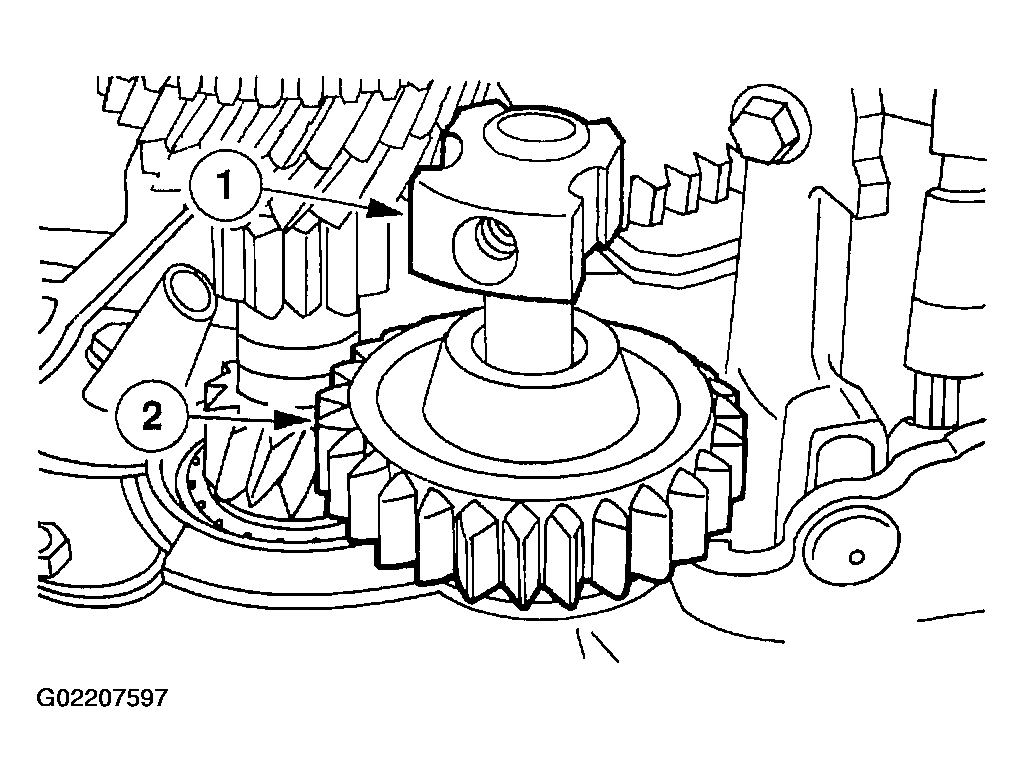 1
2
G02207597