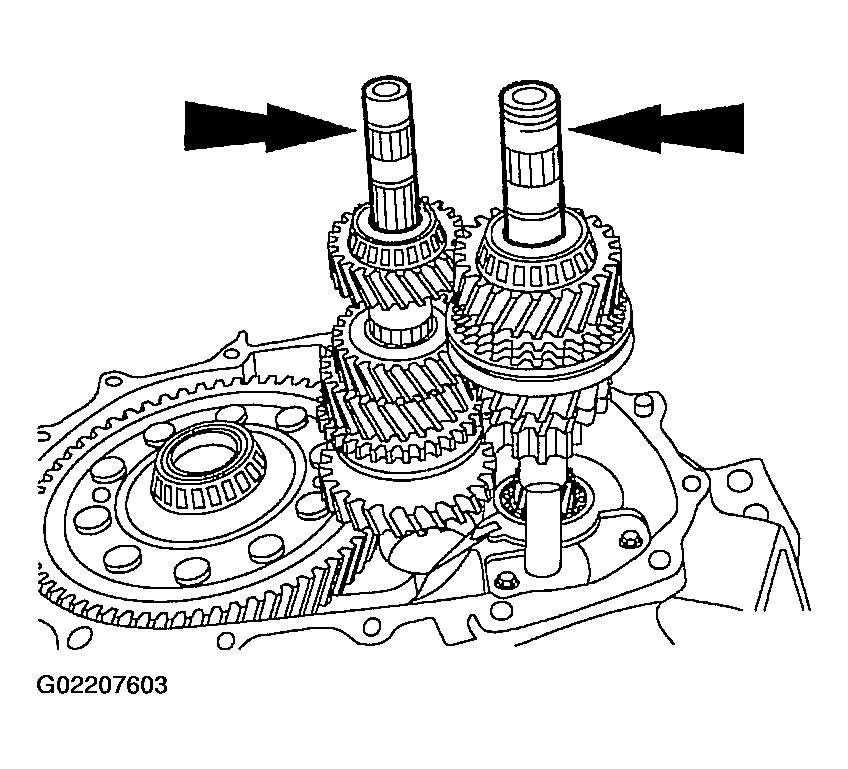 G02207603