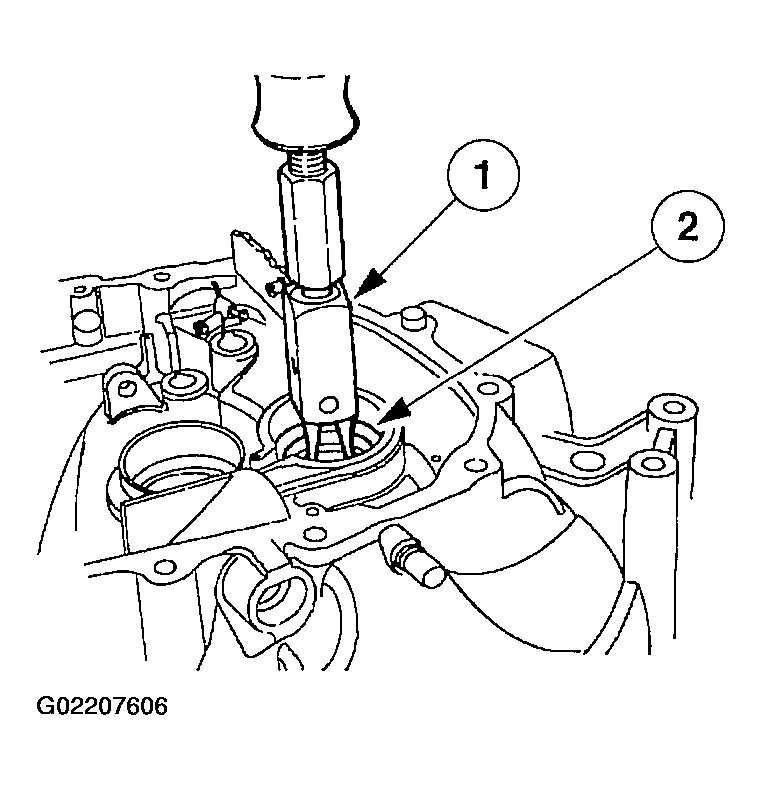 1

2

G02207606