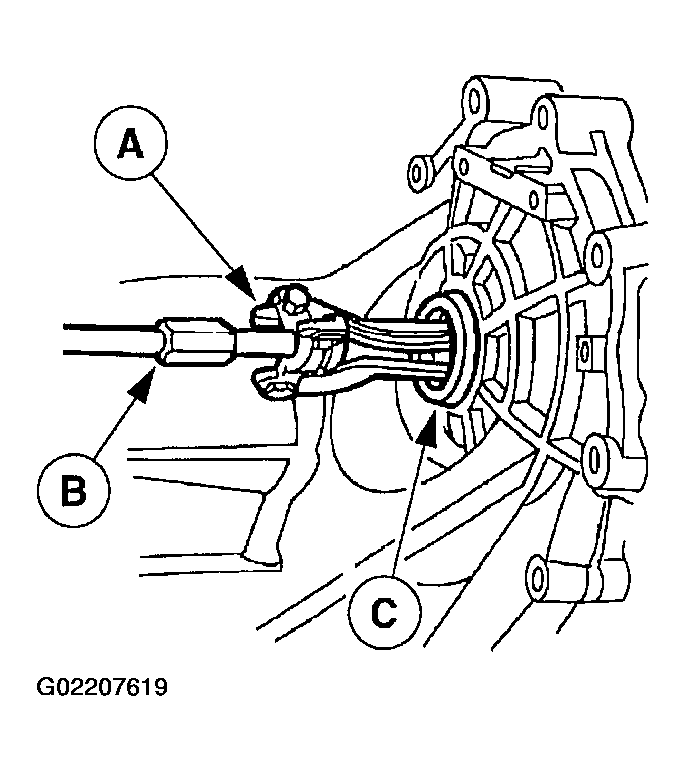 A
B
C
G02207619