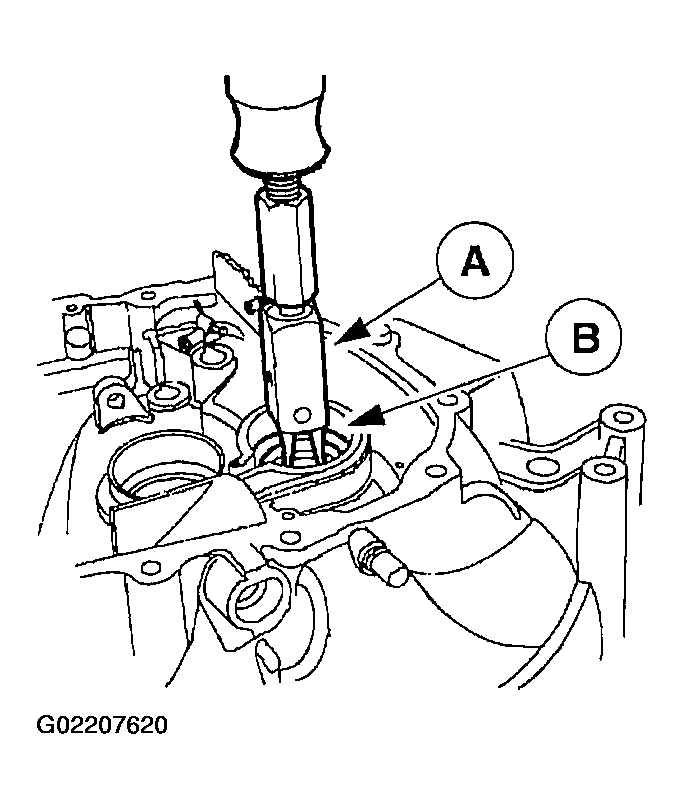 A

B

G02207620