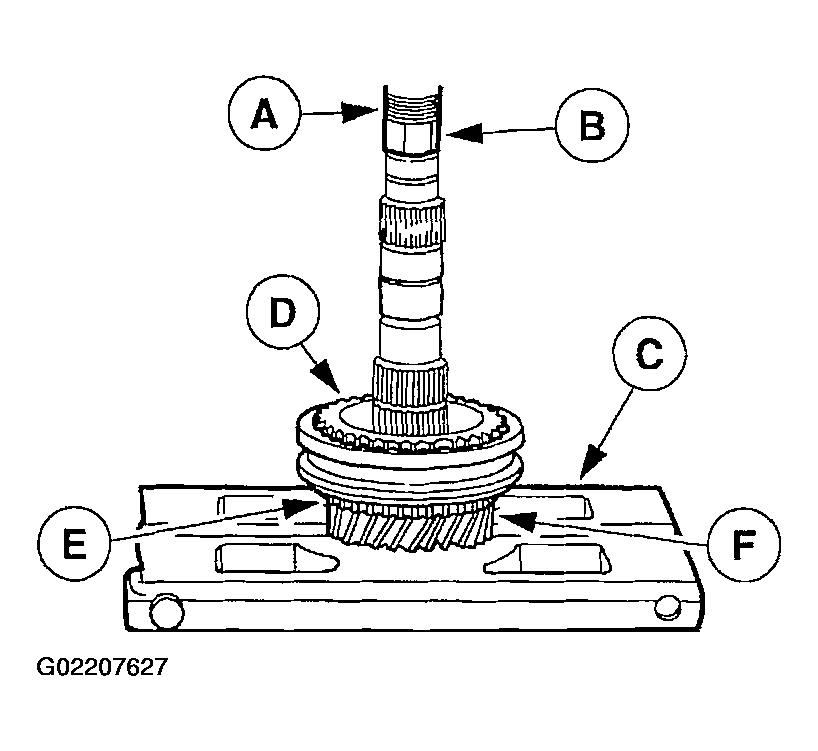 A
B
D
C
E
F
G02207627