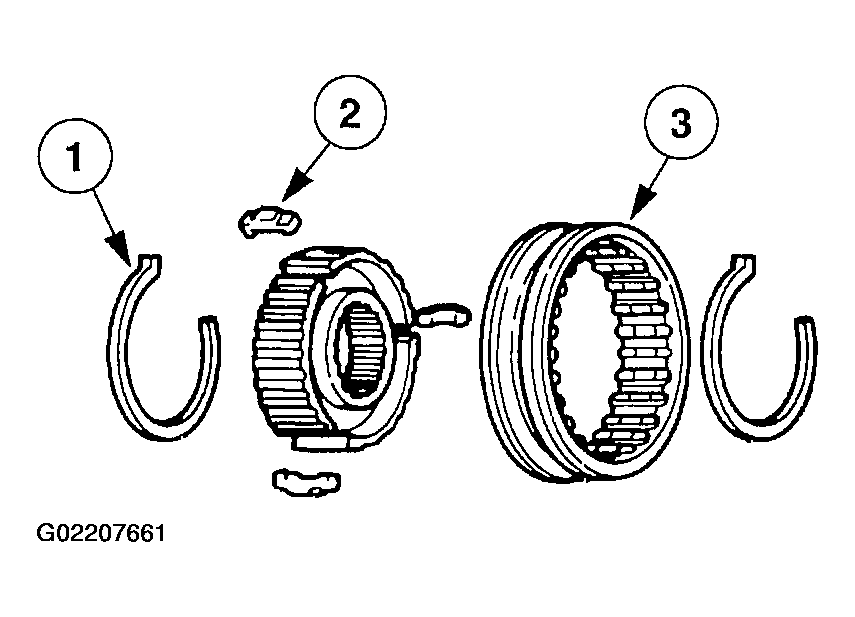 1
2
3
G02207661