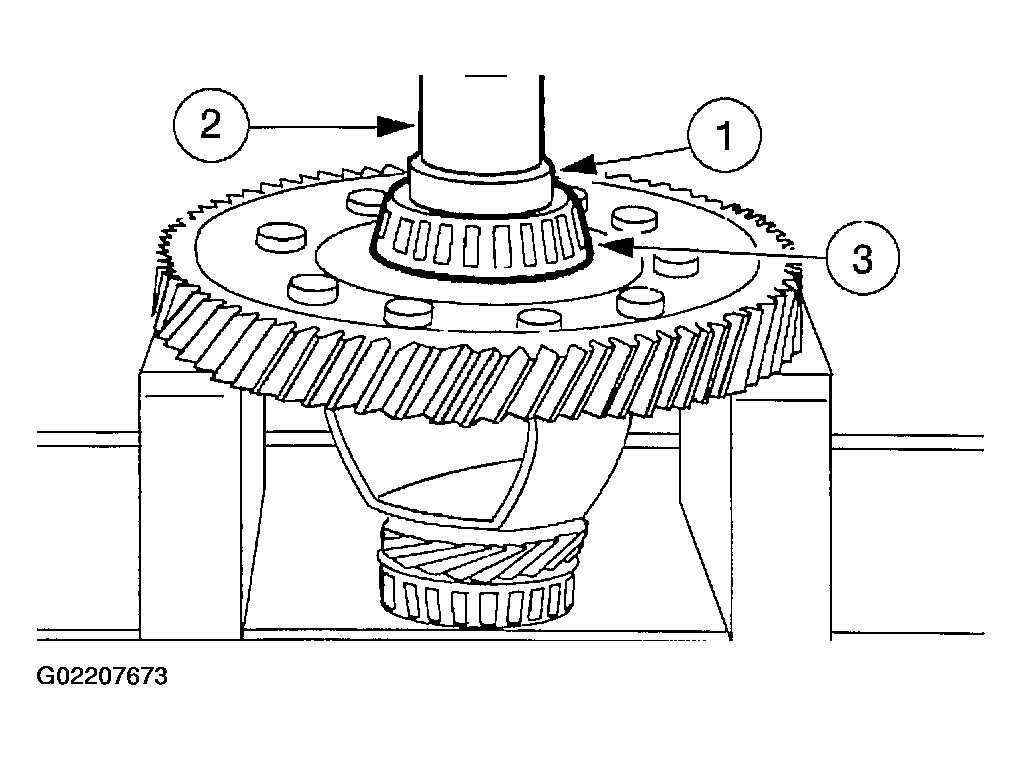 2
1
3
G02207673