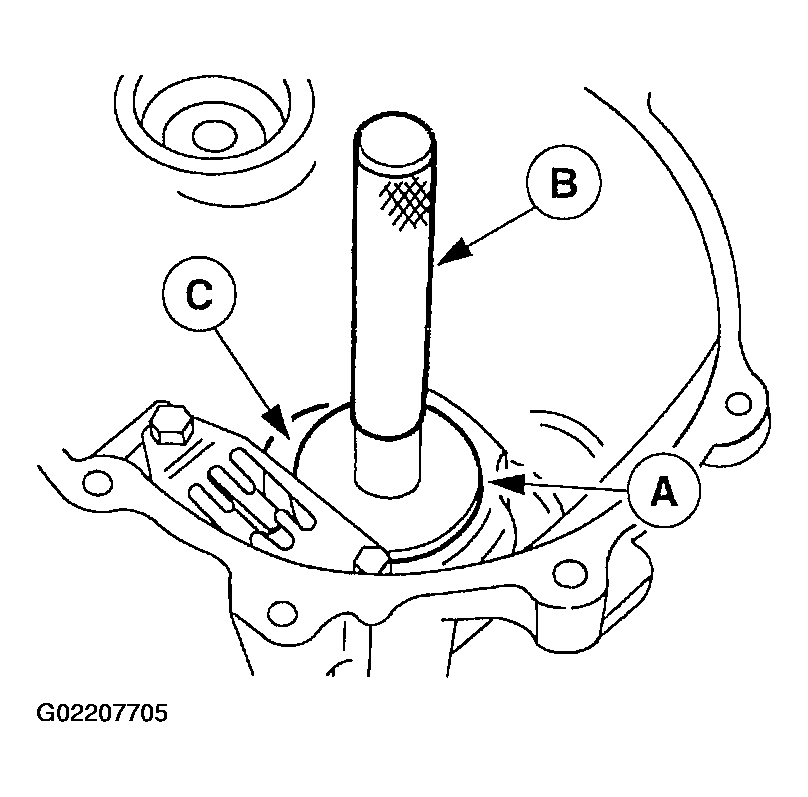 B
C
A
G02207705