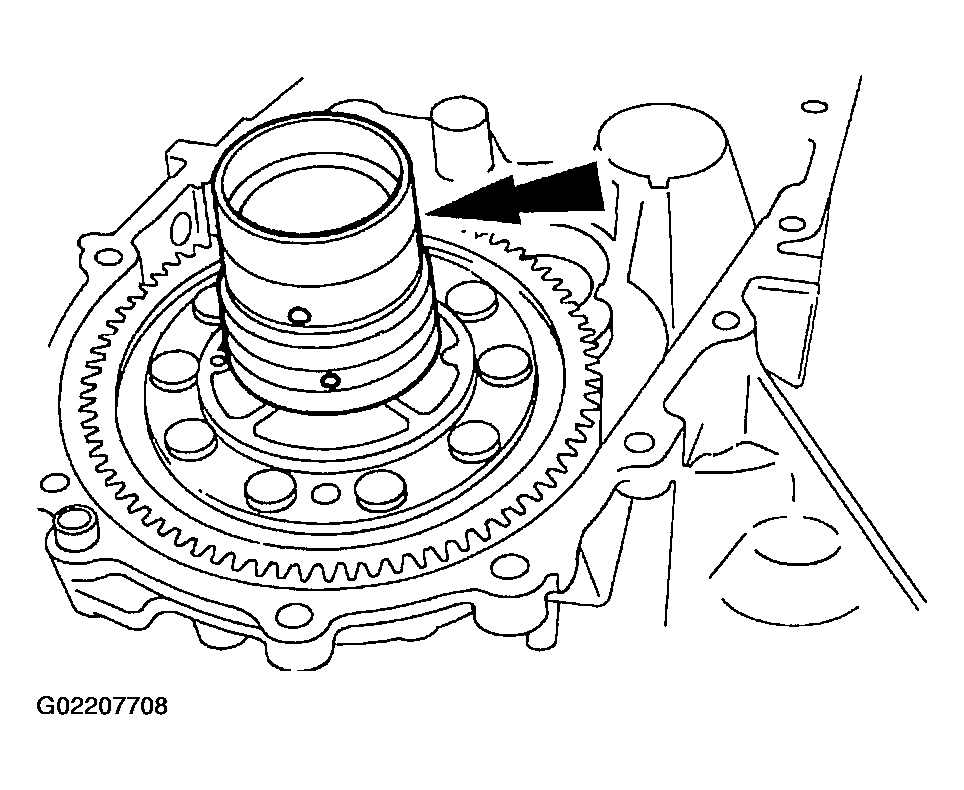 G02207708