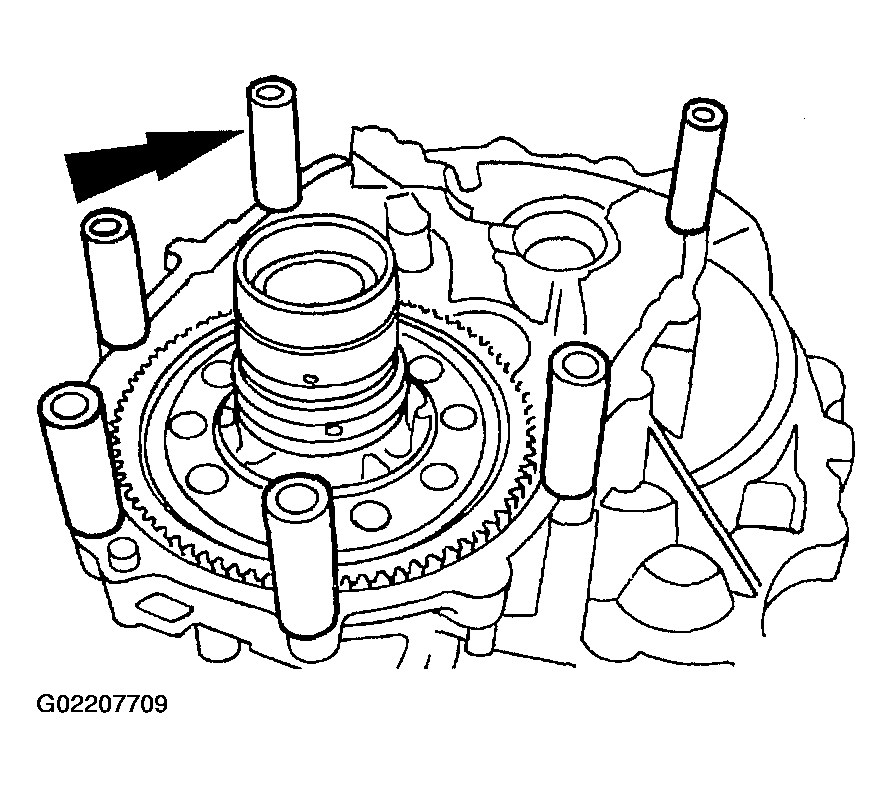 G02207709