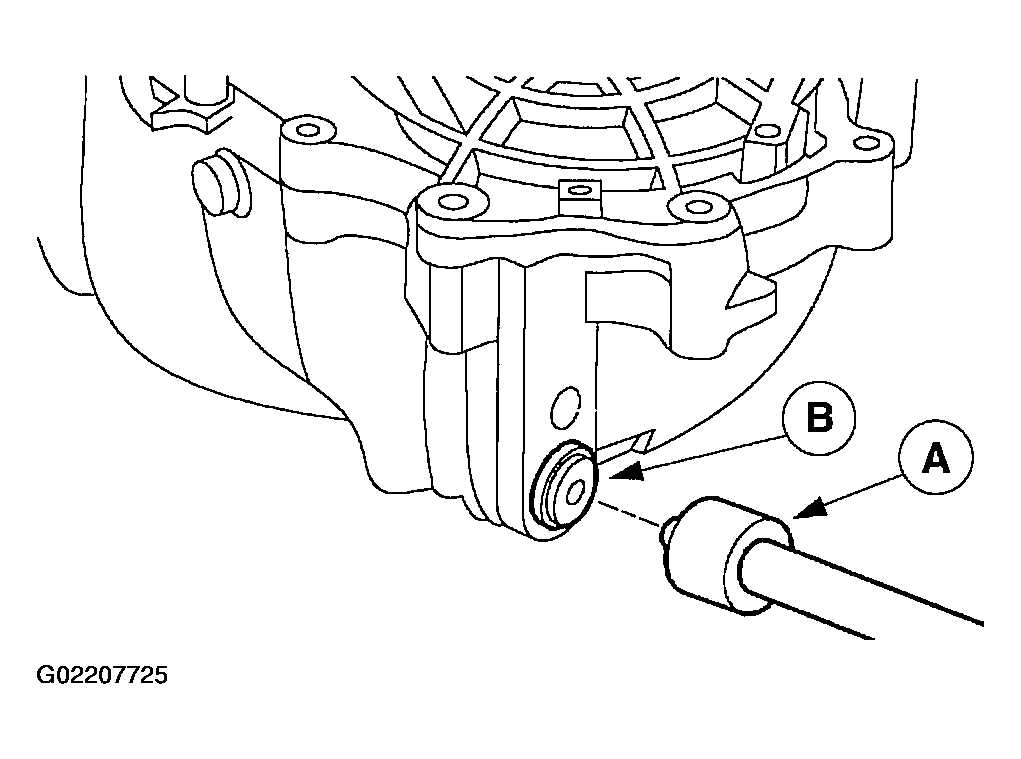 B

A

G02207725