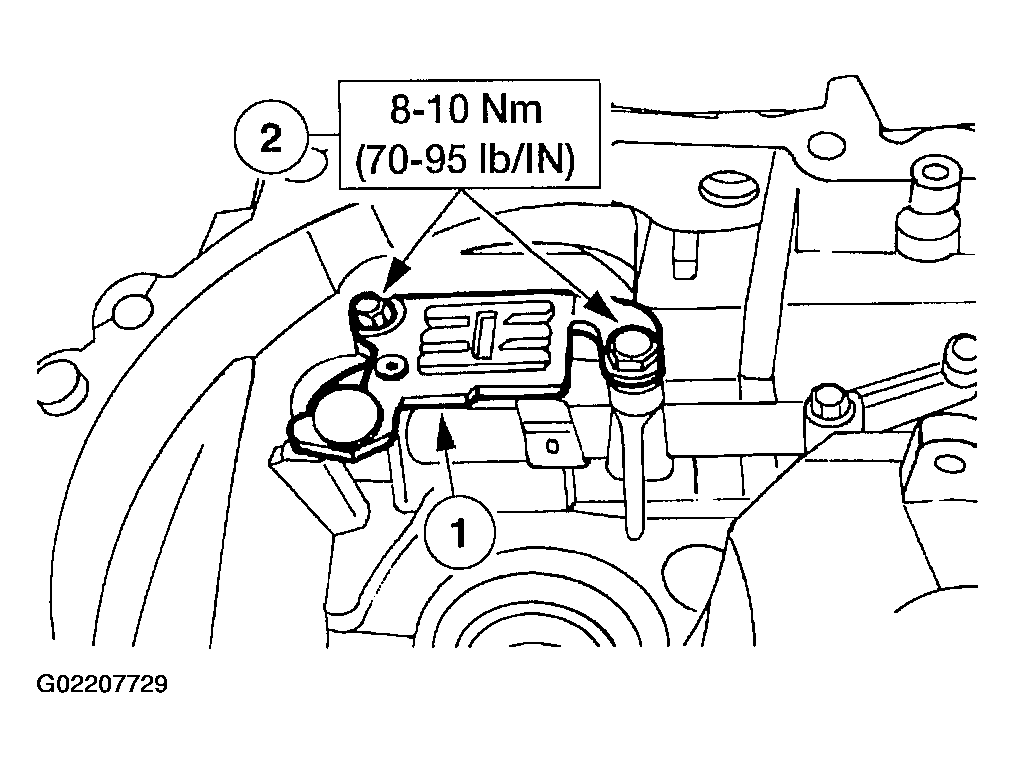 2

8-10 Nm
(70-95 lb/IN)

1

G02207729