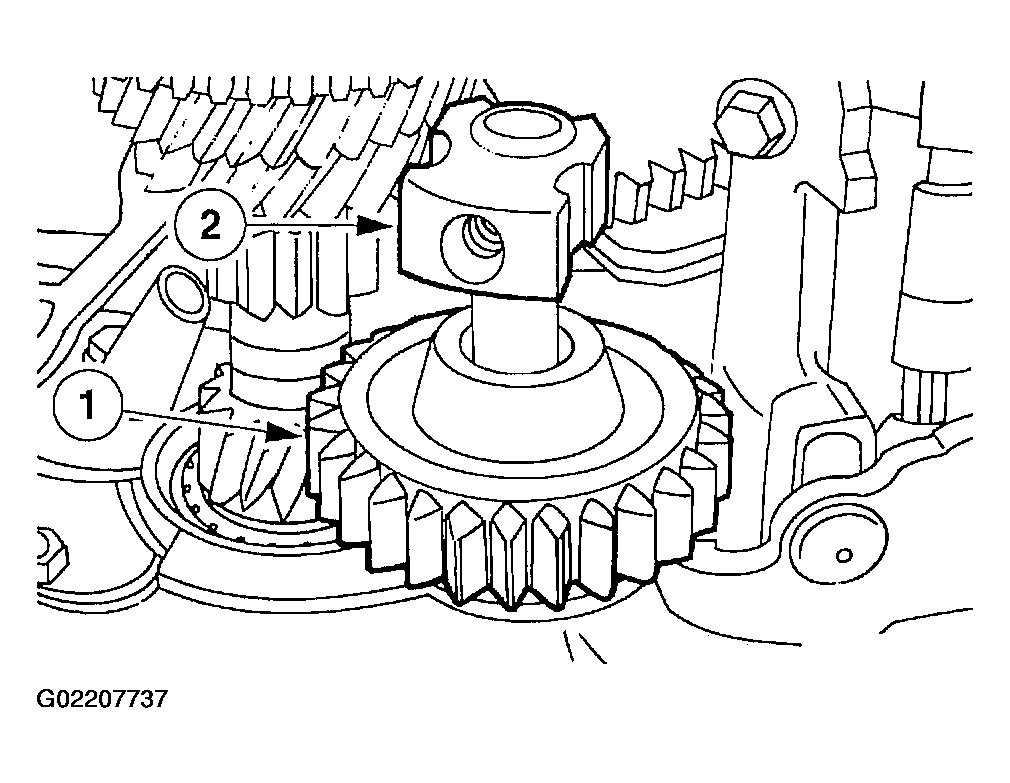 2

1

G02207737