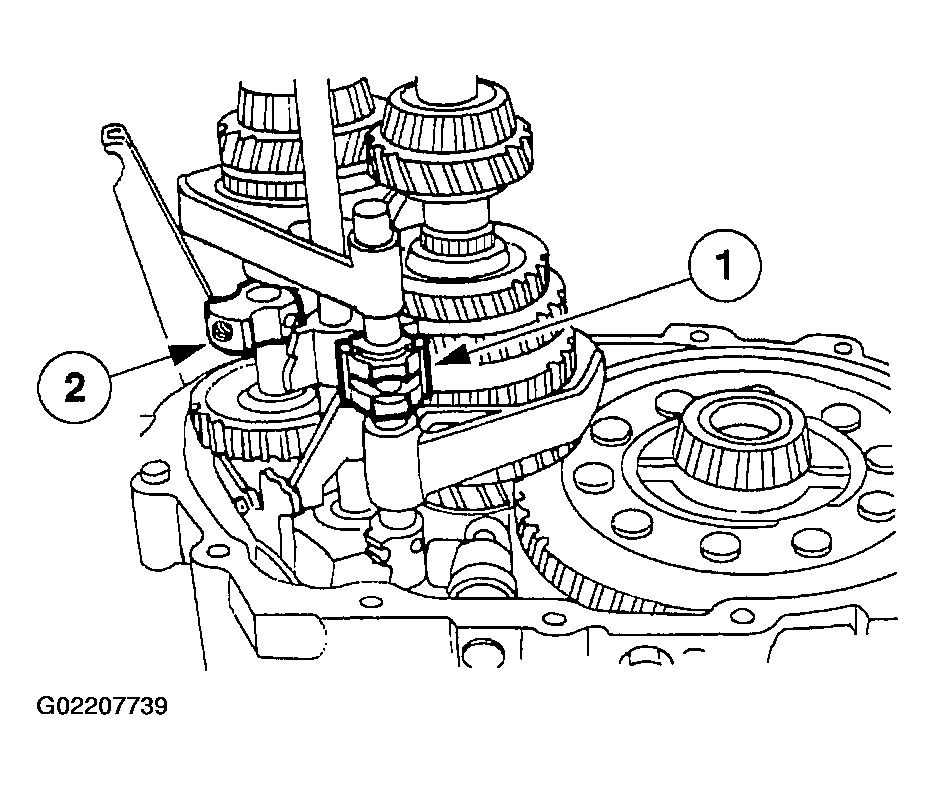 1

2

G02207739