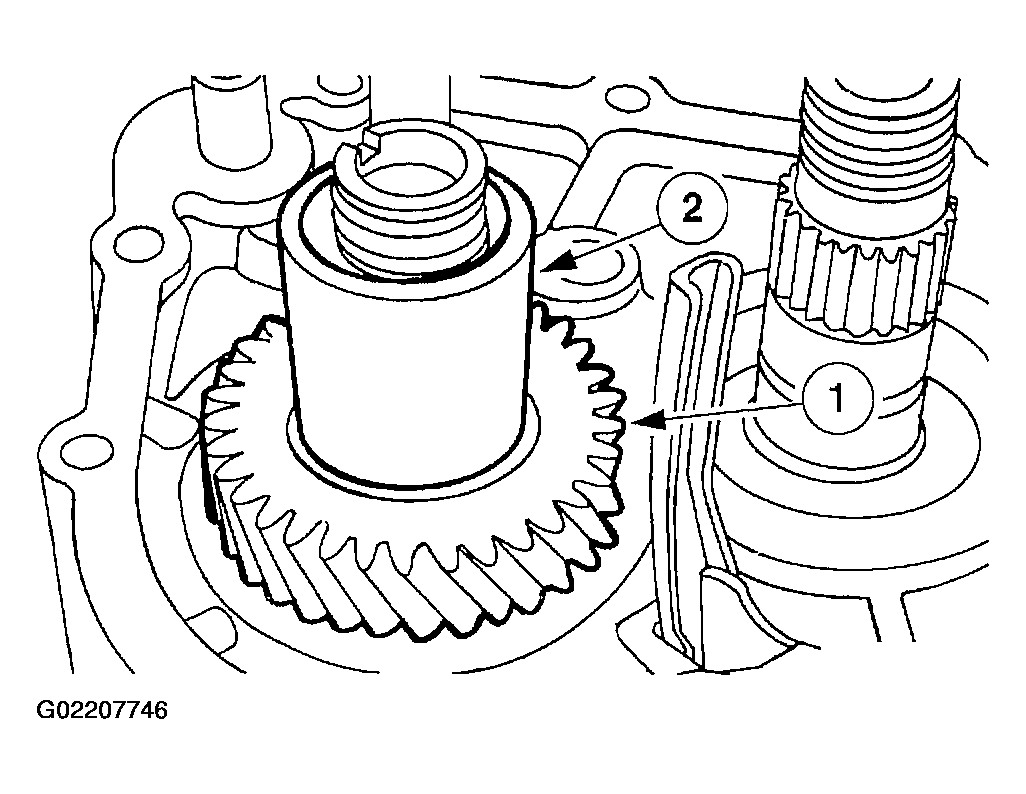 2

1

G02207746