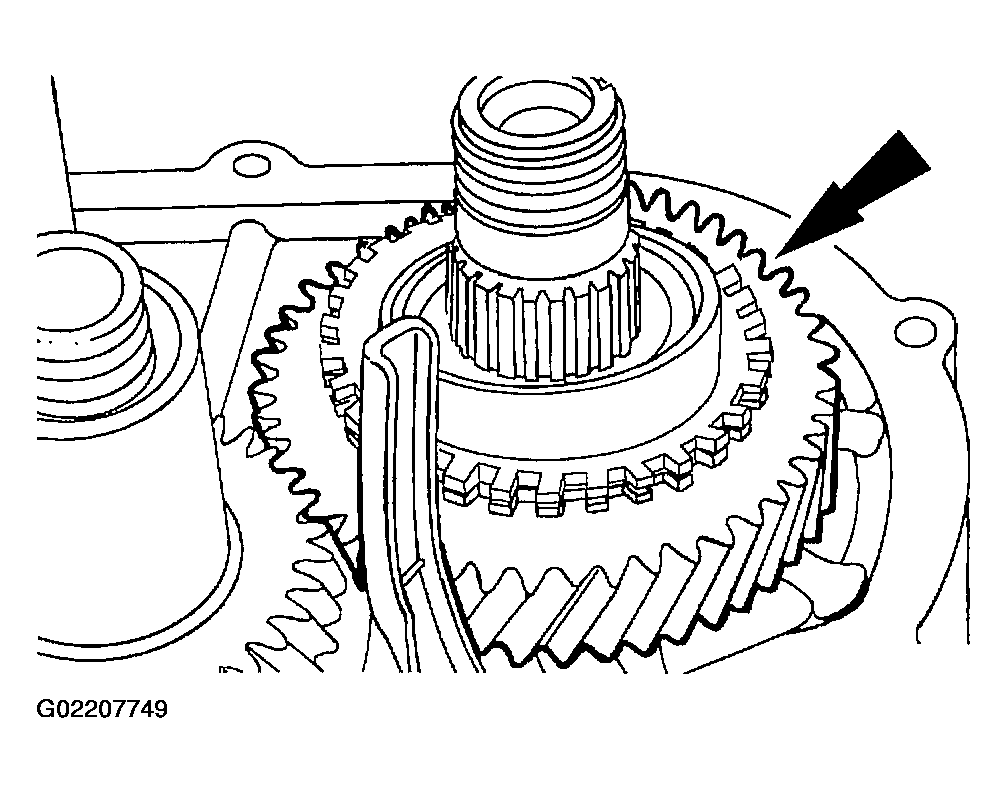 G02207749