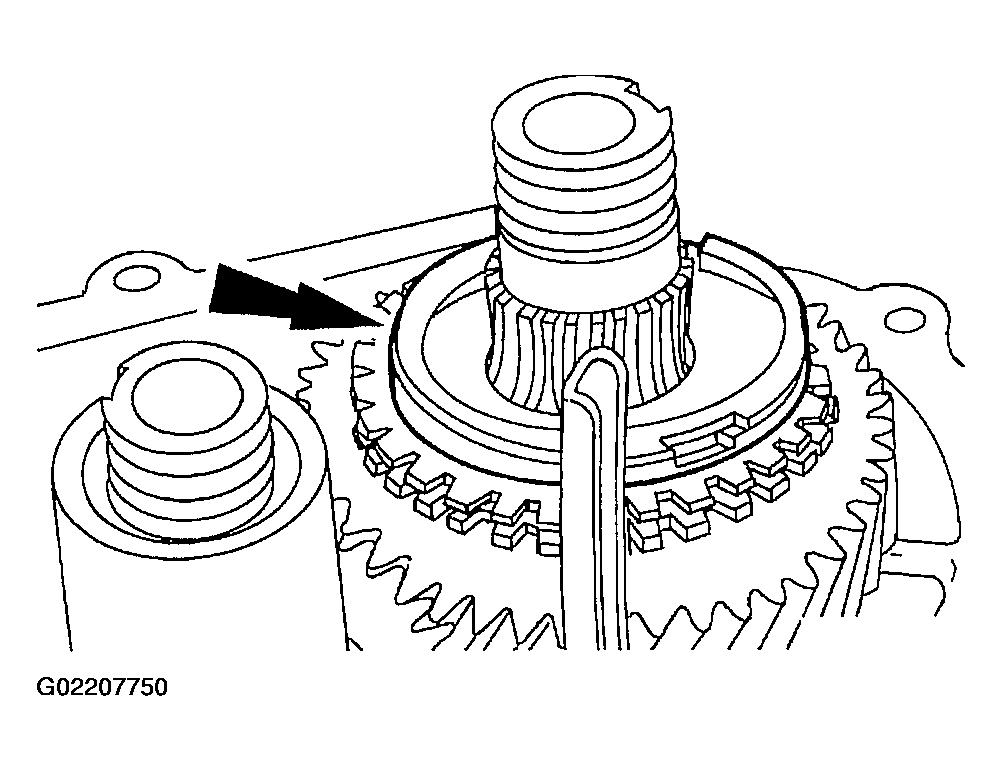 G02207750