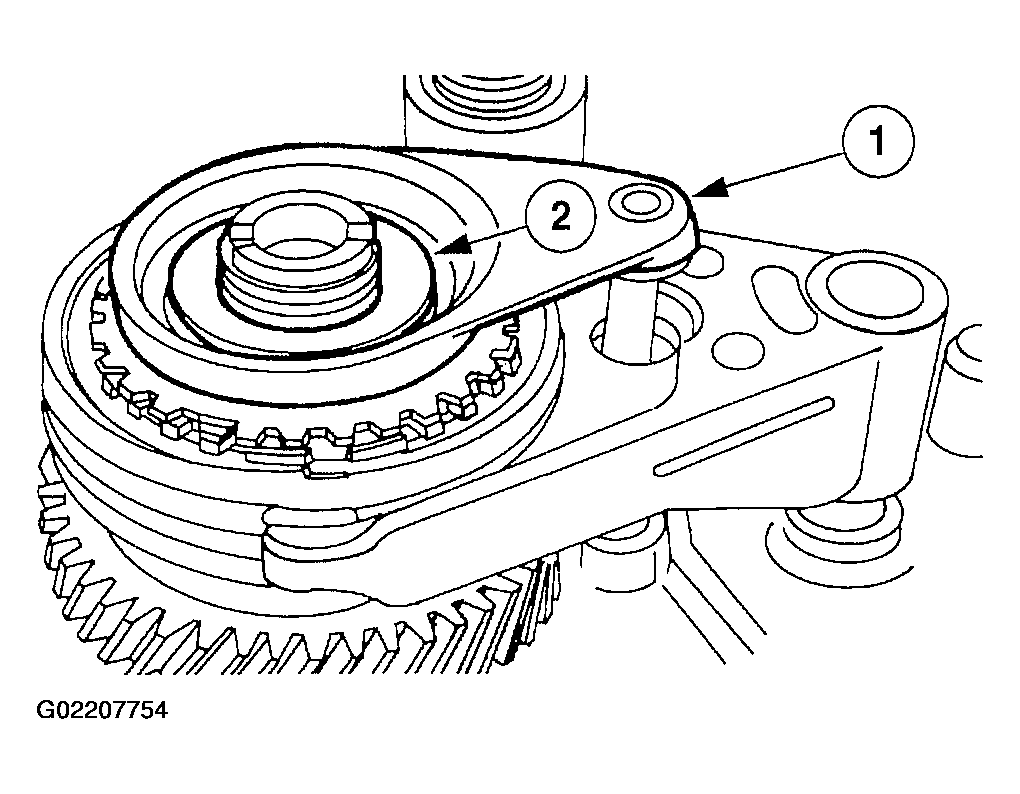 1
2
G02207754