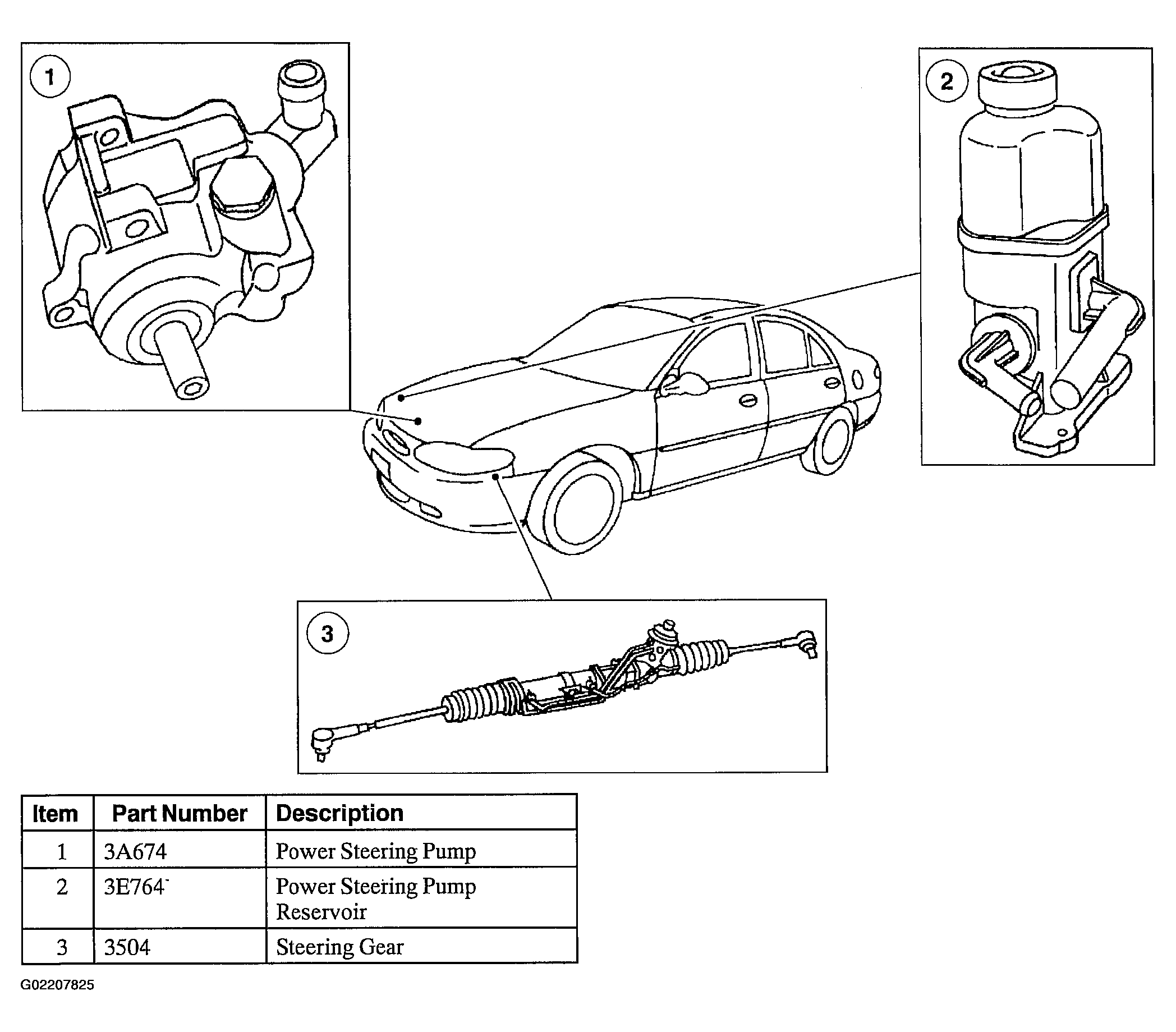 1

2

3

| Item | Part Number | Description |
|---|---|---|
| 1 | 3A674 | Power Steering Pump |
| 2 | 3E764 | Power Steering Pump Reservoir |
| 3 | 3504 | Steering Gear |

G02207825