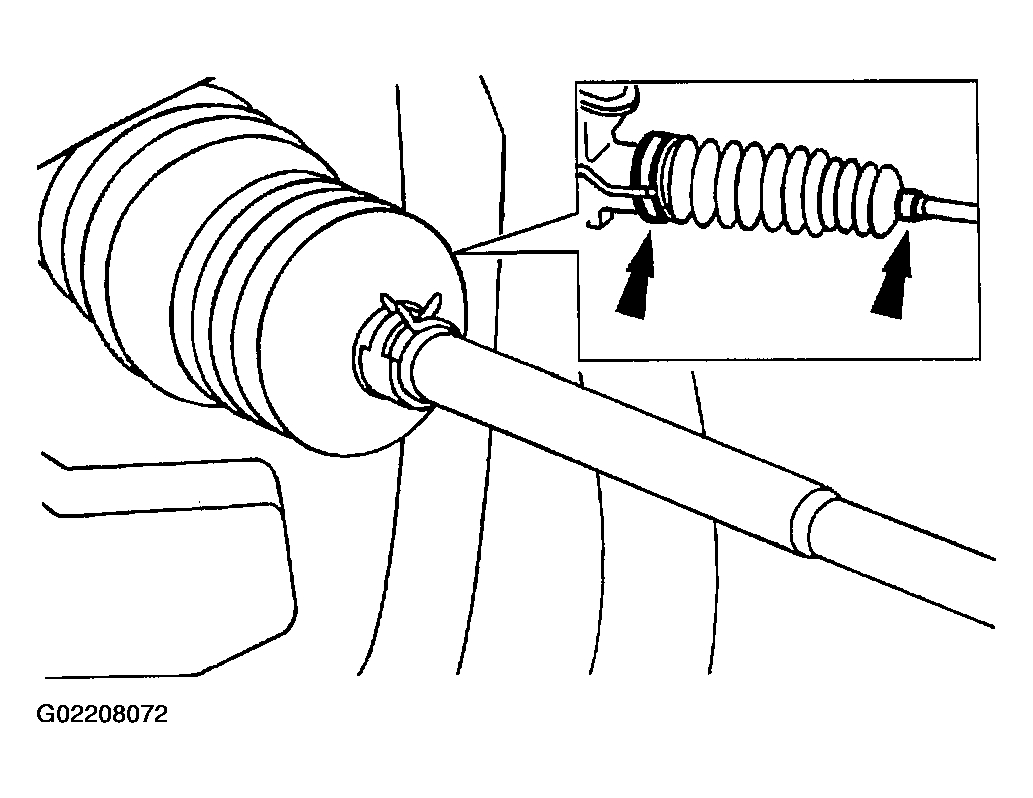 G02208072