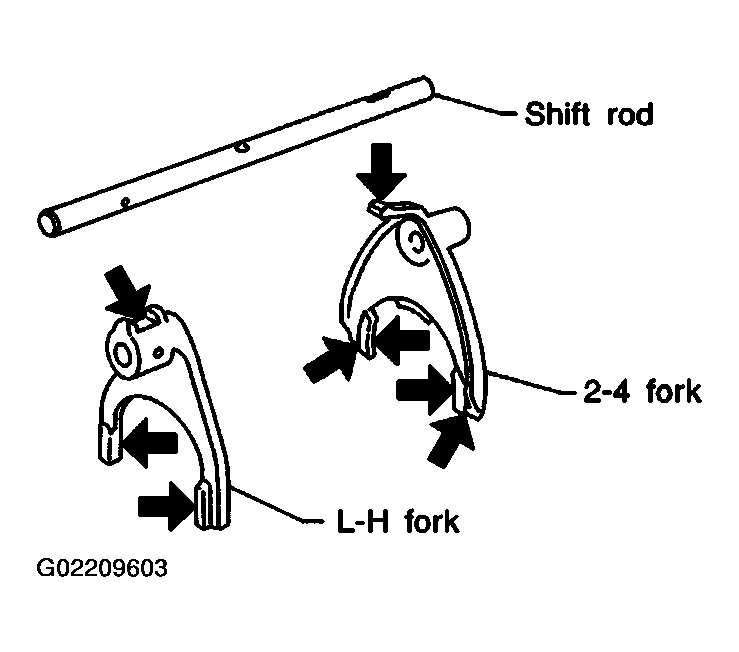 Shift rod

2-4 fork

L-H fork

G02209603