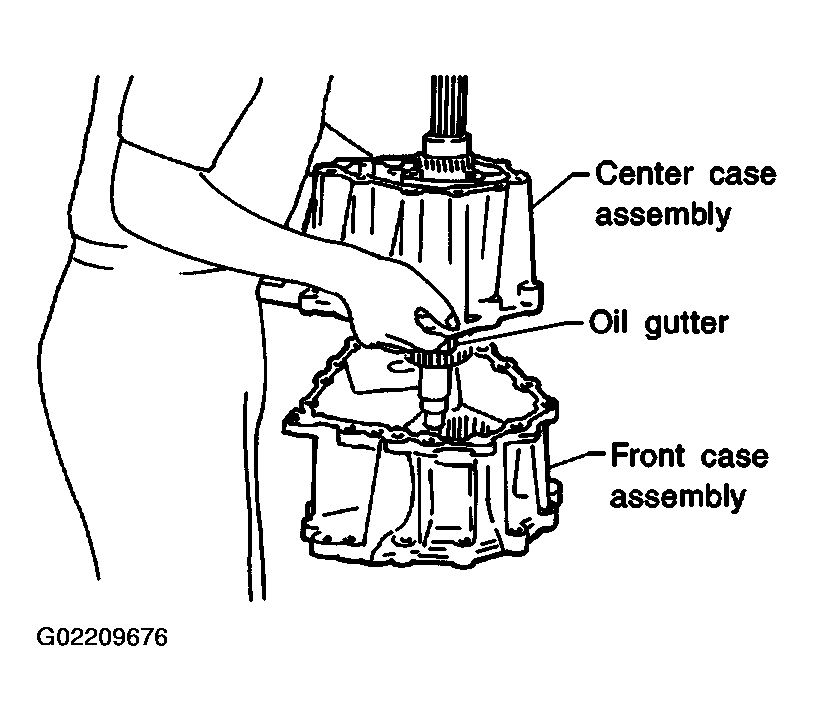 Center case assembly

Oil gutter

Front case assembly

G02209676