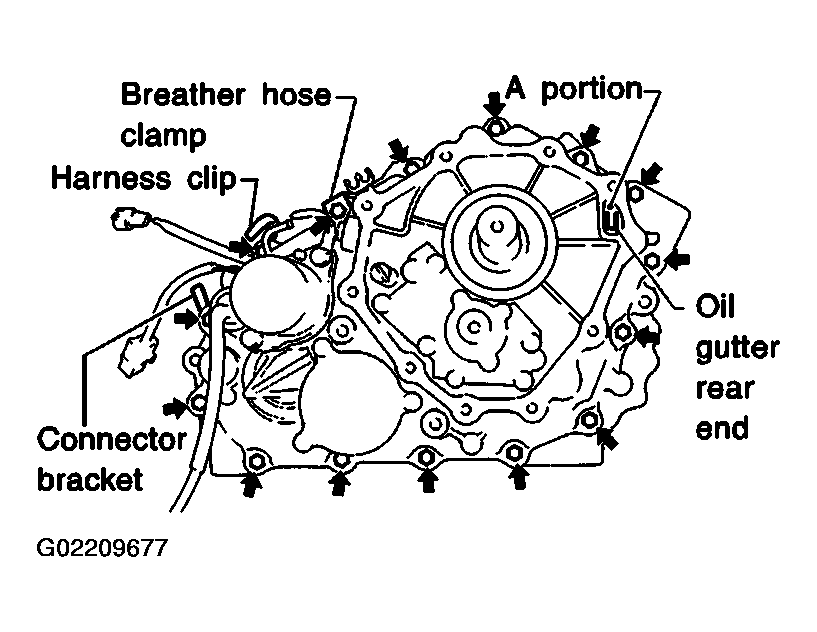 Breather hose clamp

Harness clip

A portion

Oil gutter rear end

Connector bracket

G02209677