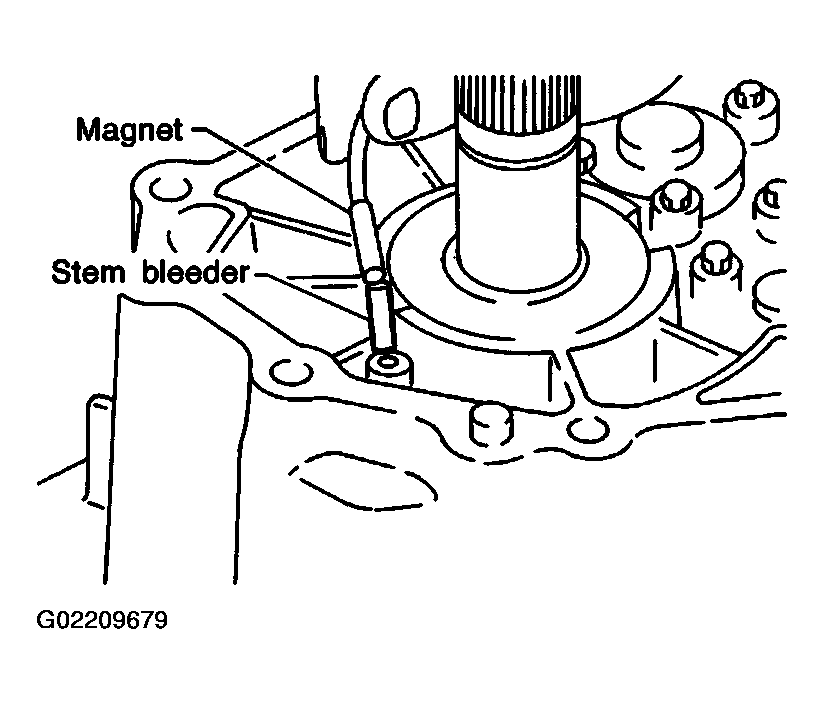 Magnet

Stem bleeder

G02209679