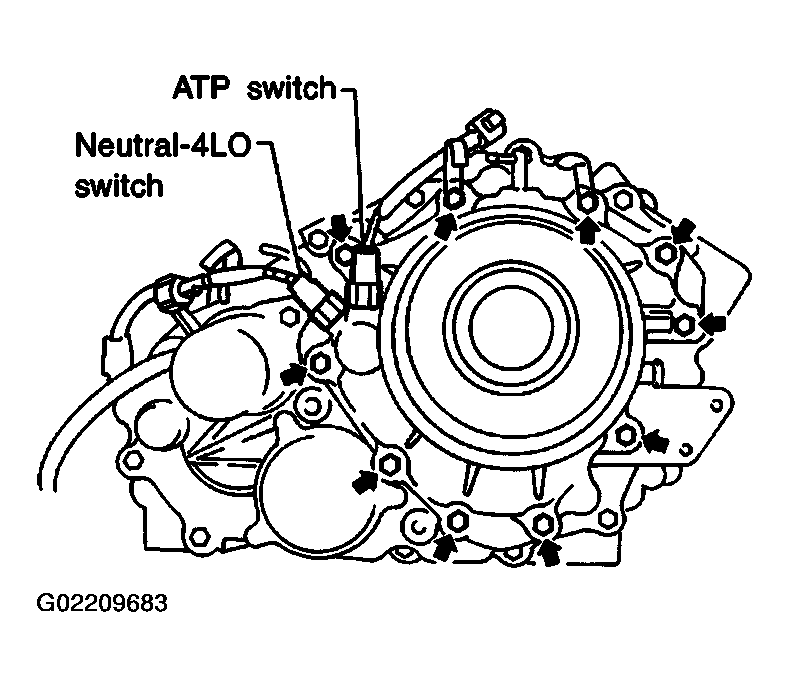 ATP switch

Neutral-4LO switch

G02209683