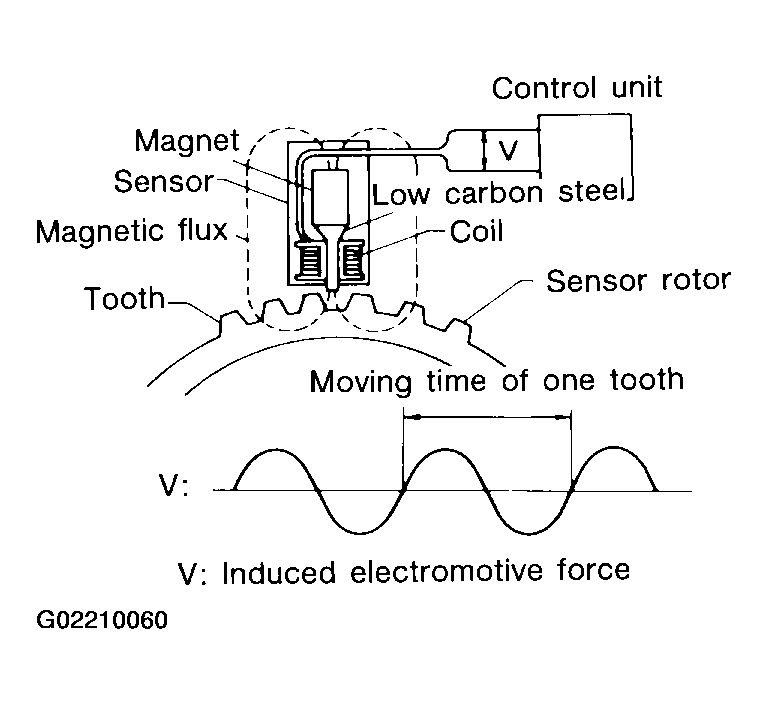 Control unit
Magnet
V
Sensor
Low carbon steel
Magnetic flux
Coil
Tooth
Sensor rotor
Moving time of one tooth
V:
V: Induced electromotive force
G02210060