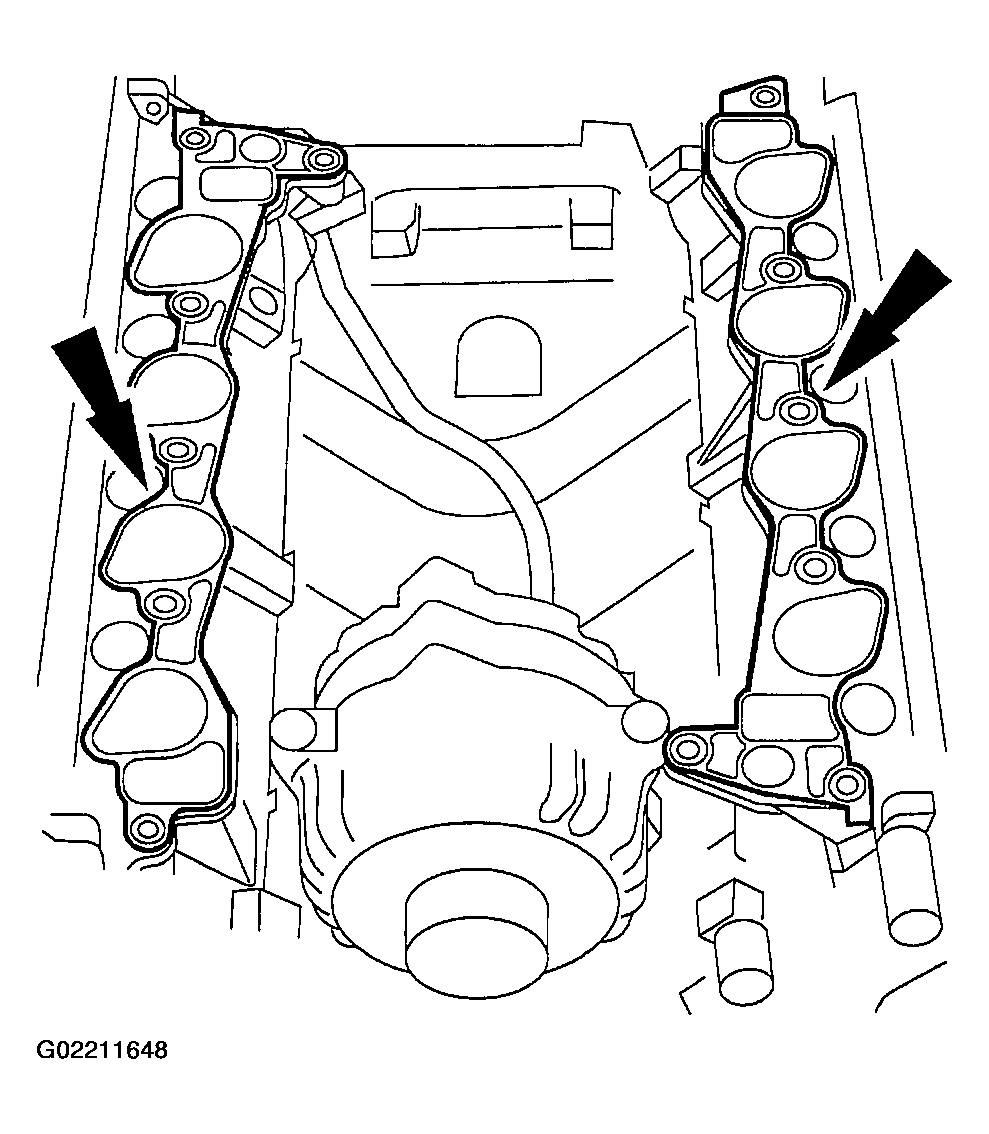 G02211648