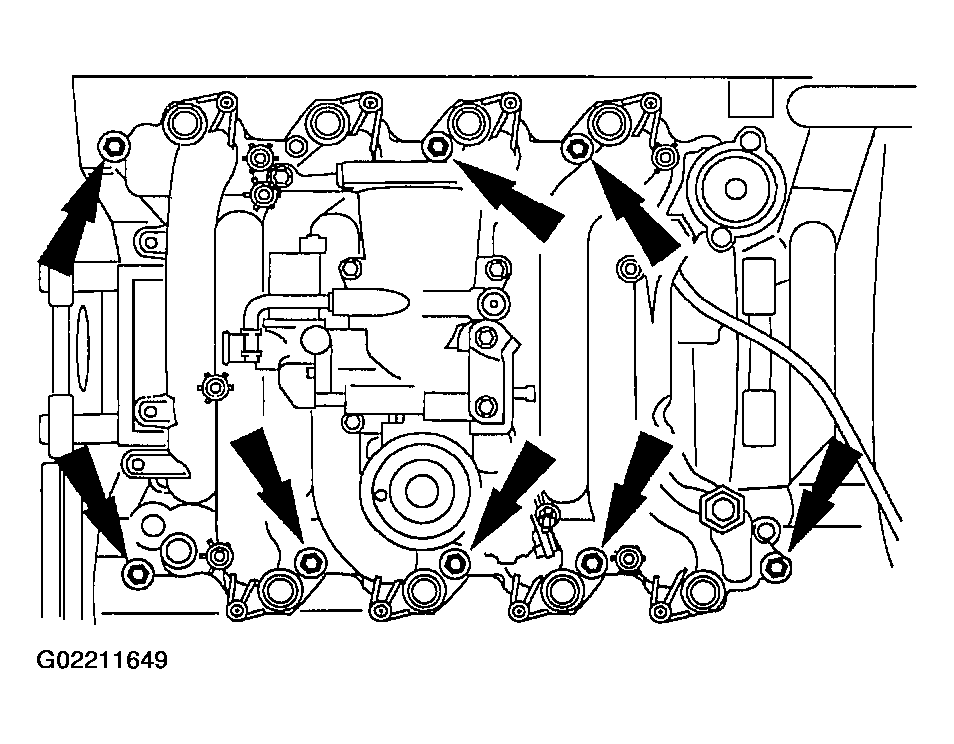 G02211649