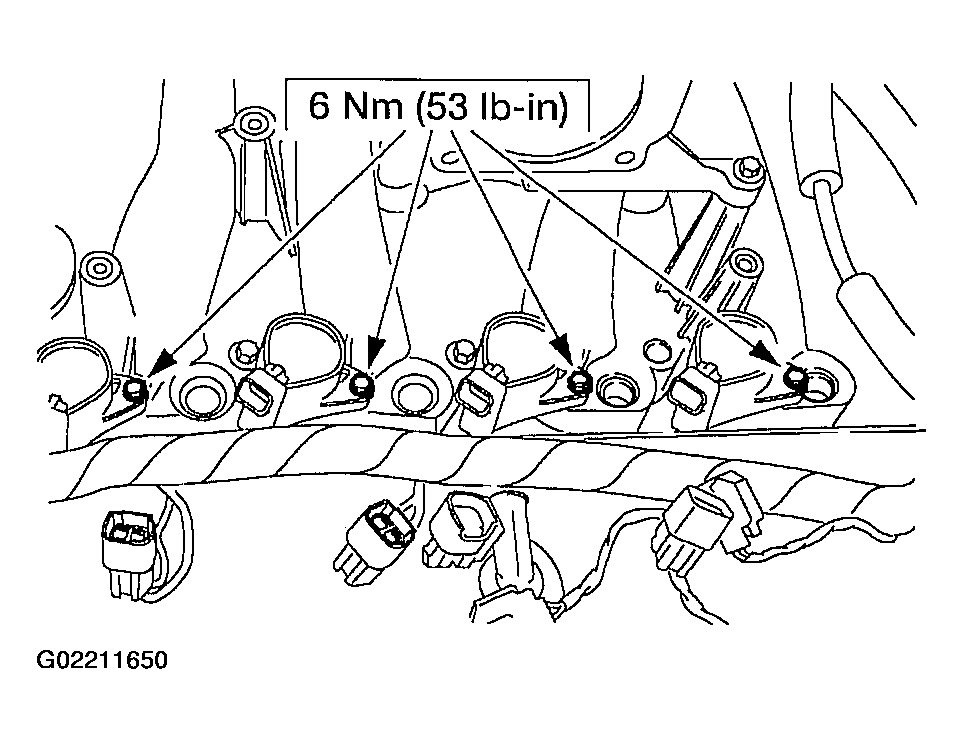 6 Nm (53 lb-in)

G02211650