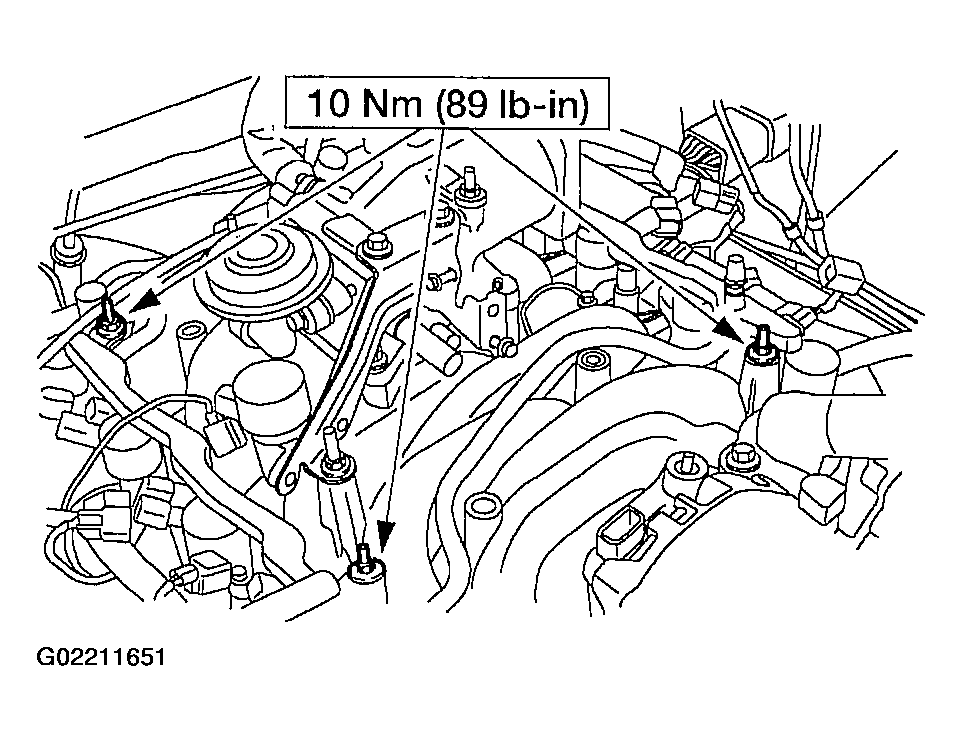 10 Nm (89 lb-in)

G02211651