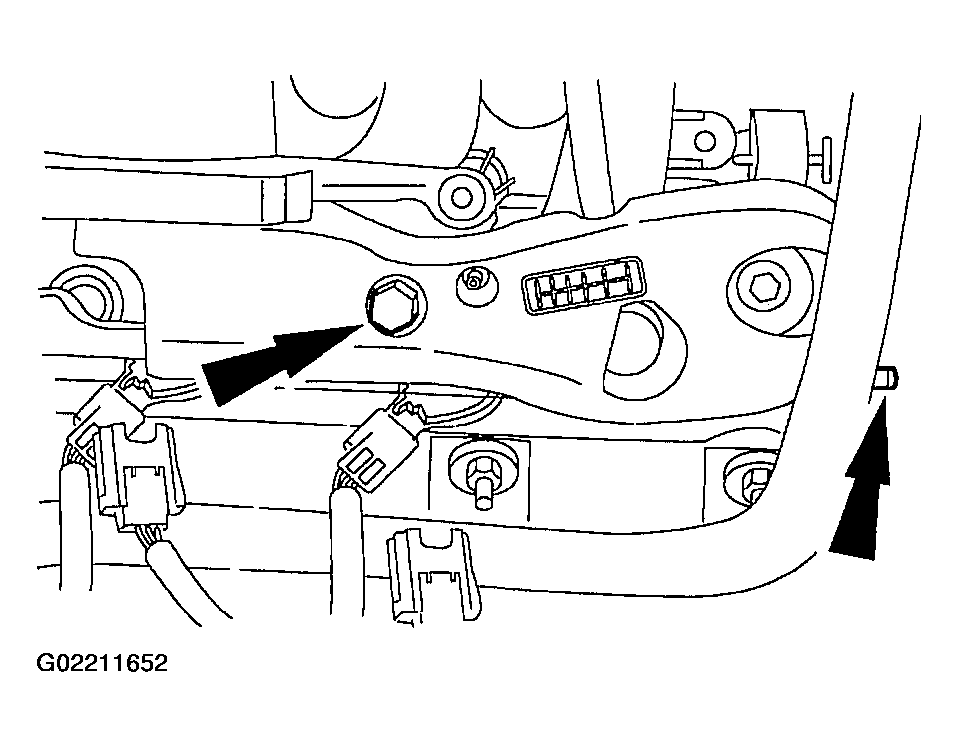 G02211652