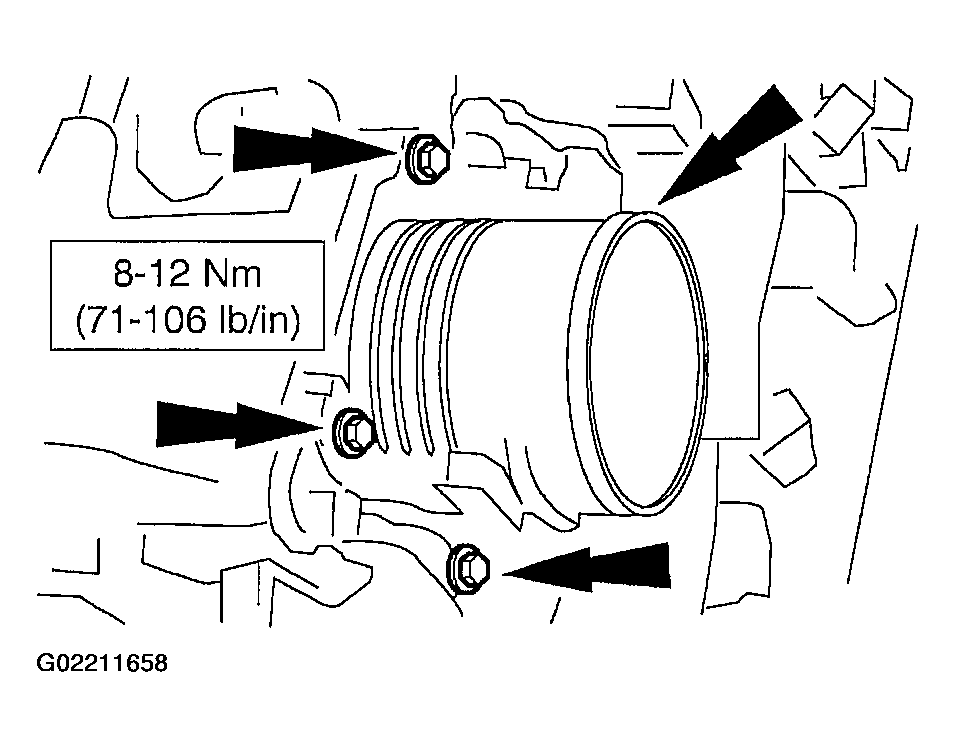 8-12 Nm
(71-106 lb/in)

G02211658