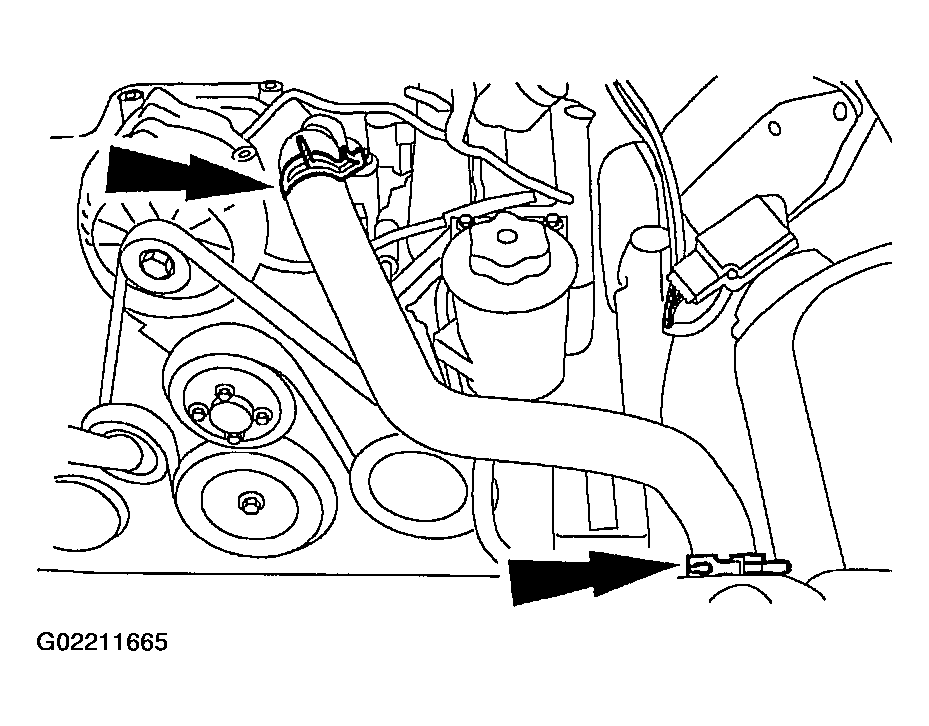 G02211665