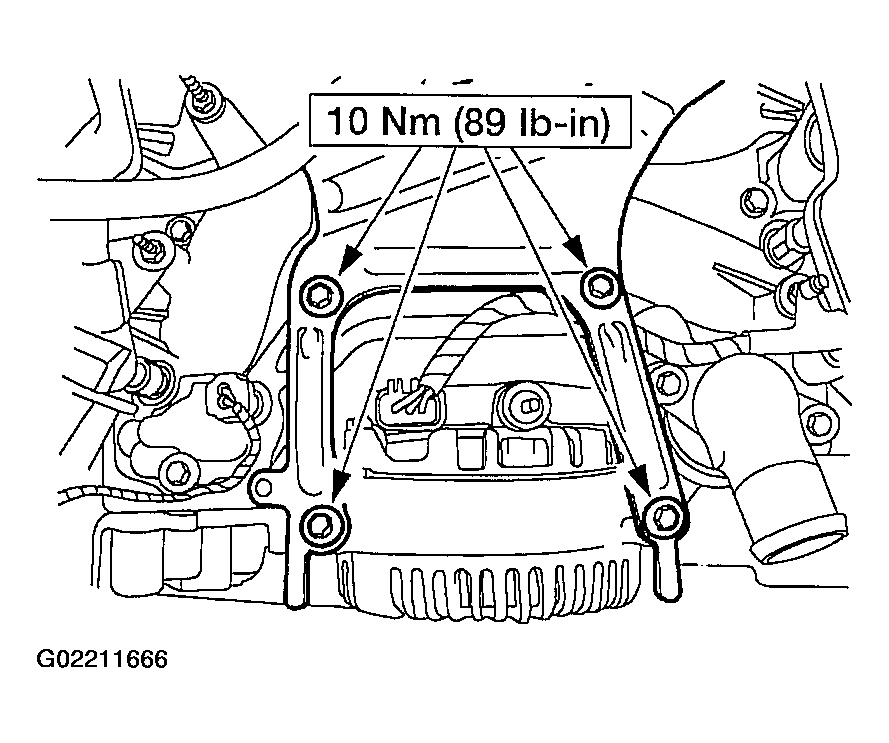 10 Nm (89 lb-in)

G02211666