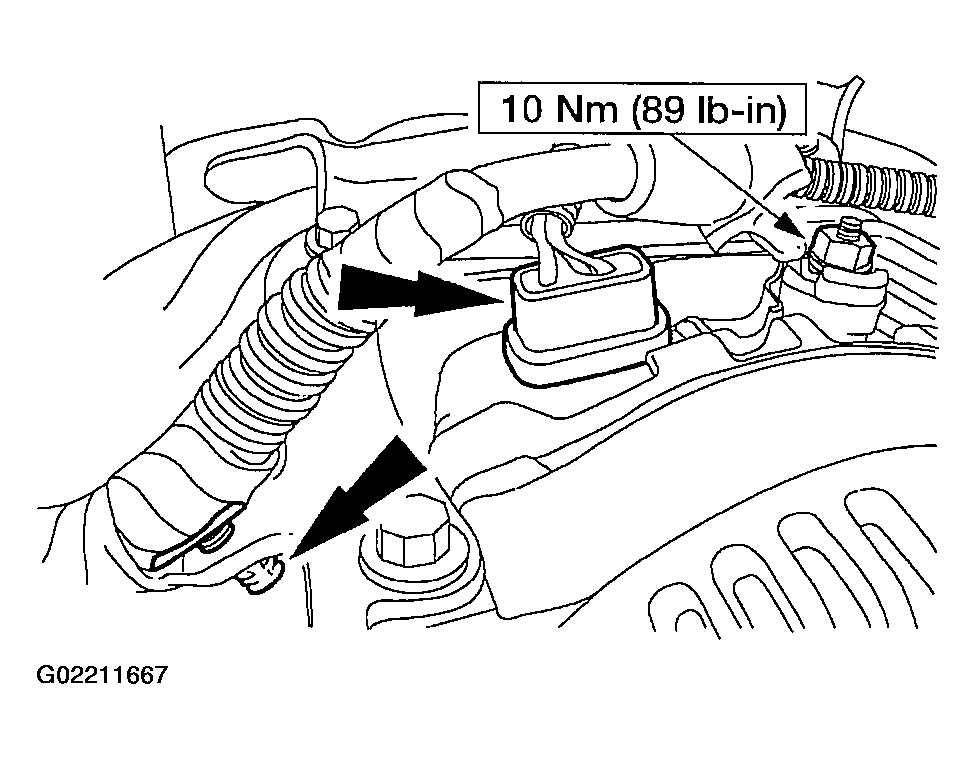 10 Nm (89 lb-in)

G02211667