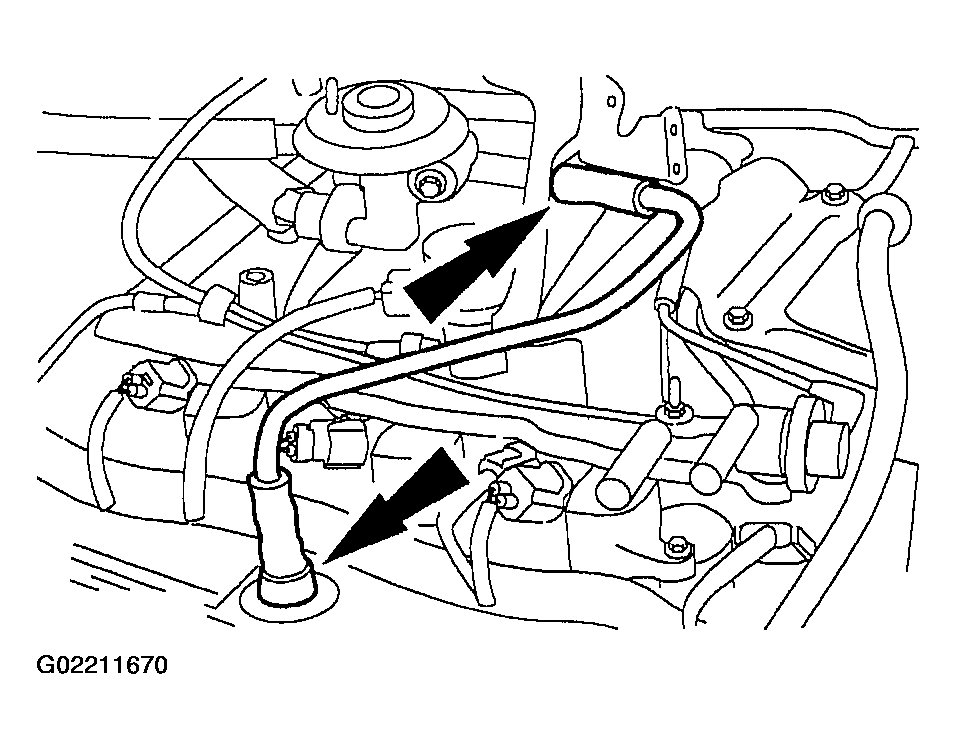 G02211670