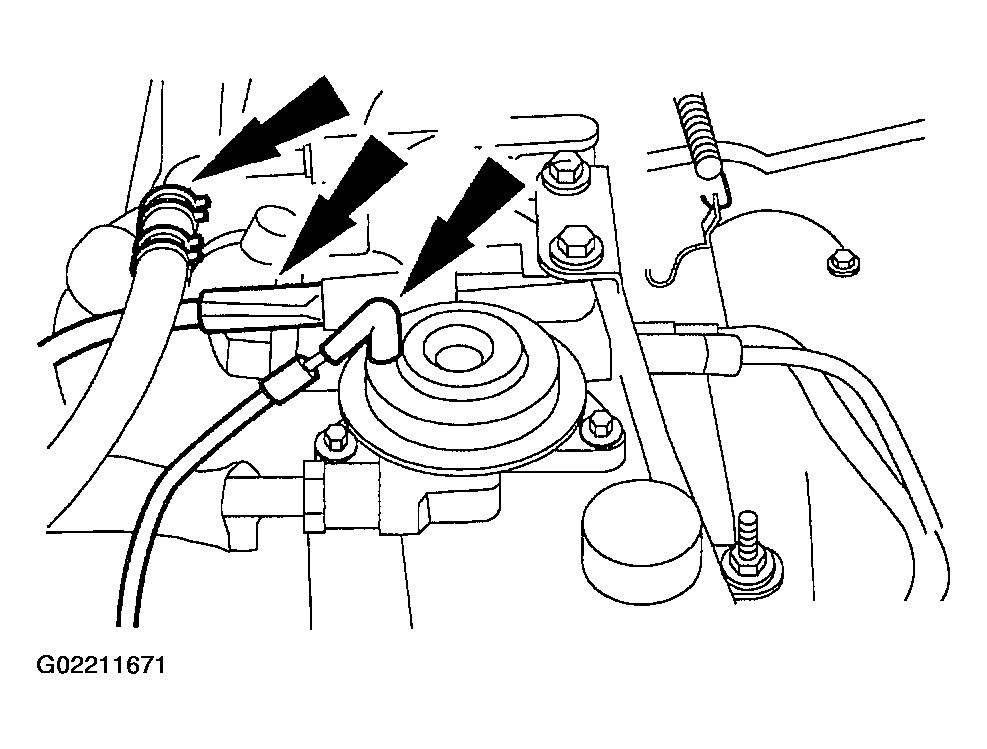 G02211671