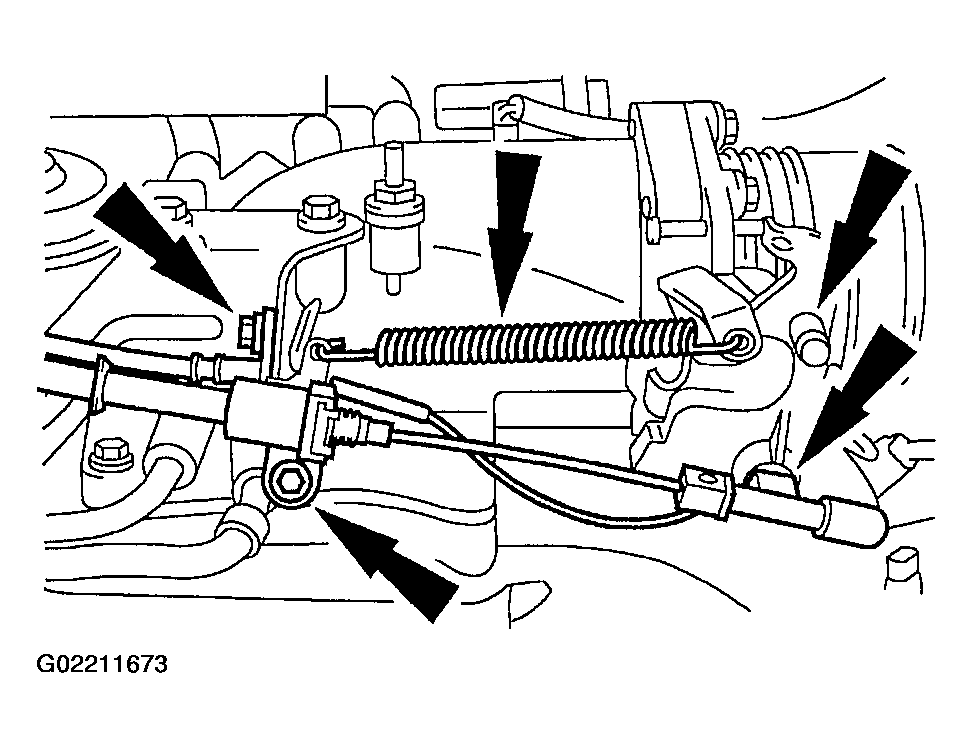 G02211673