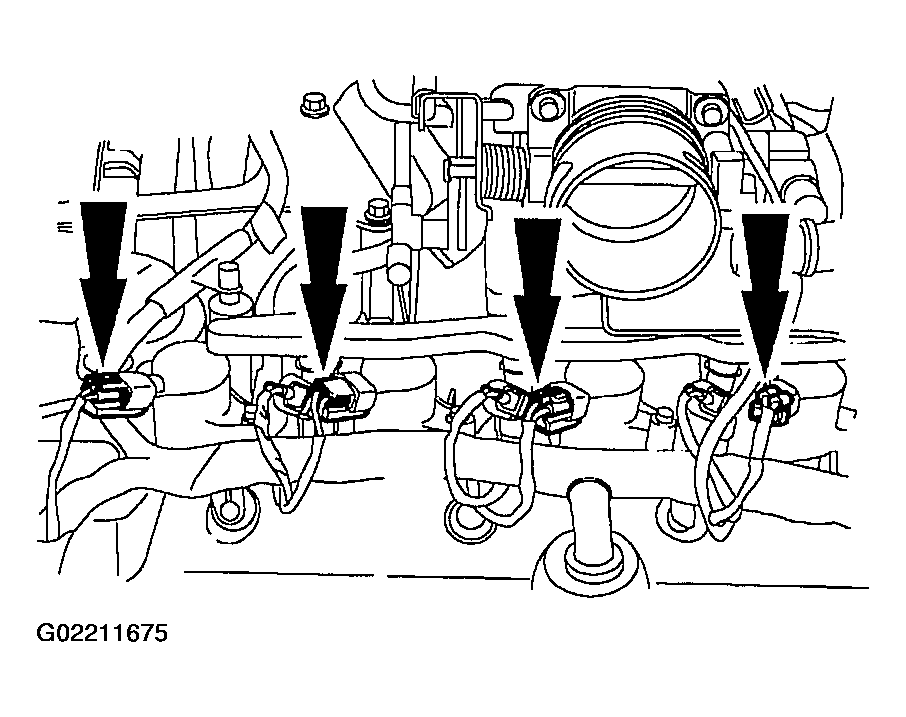 G02211675