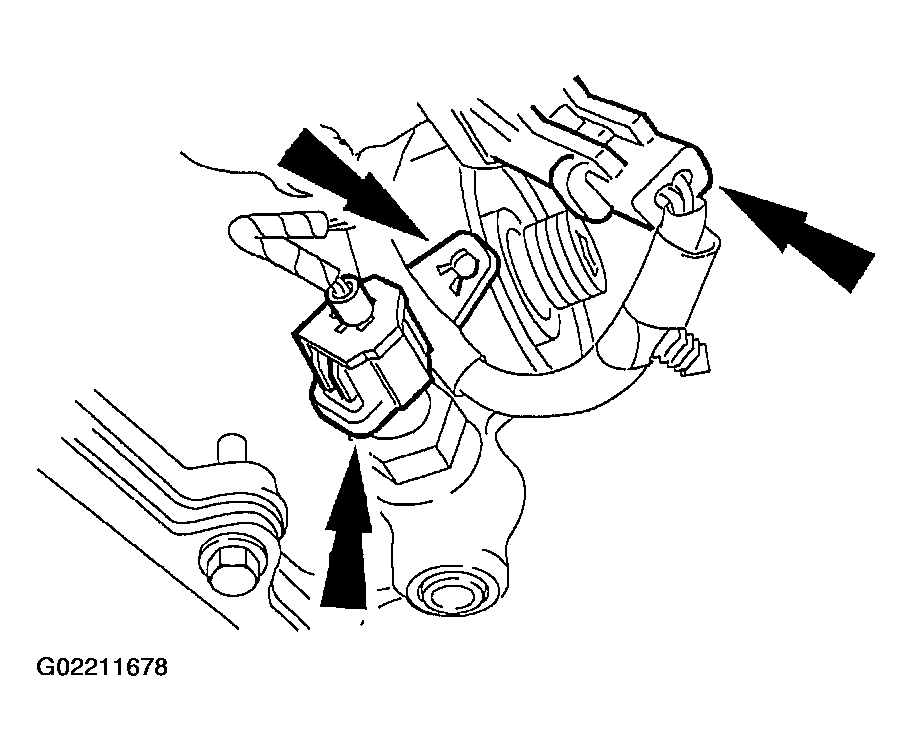 G02211678