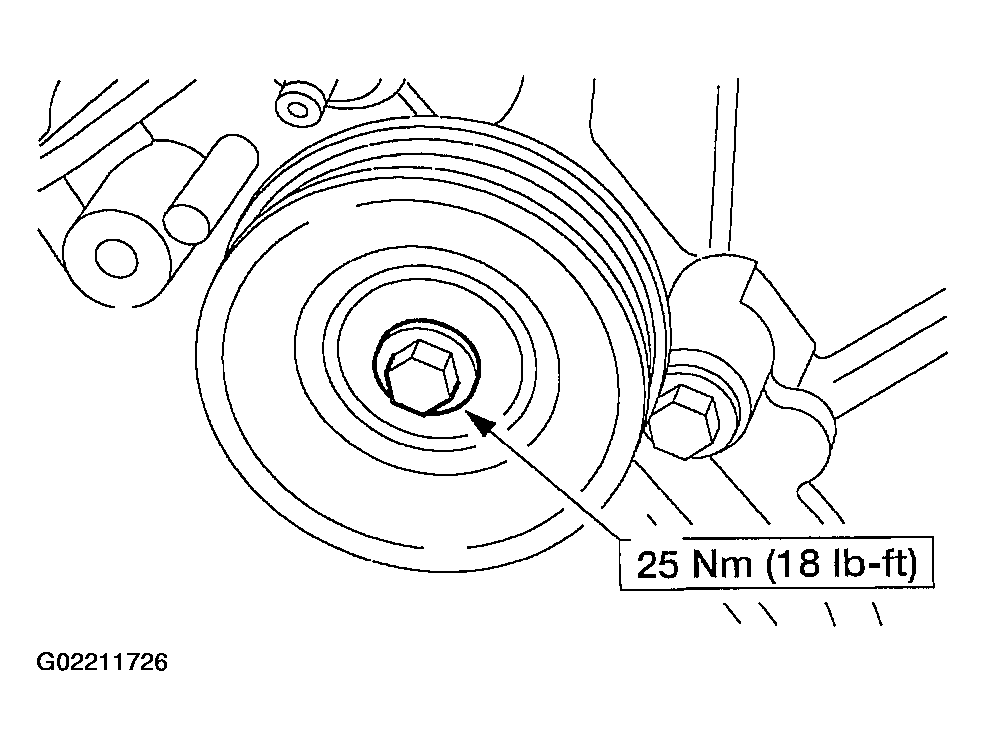 25 Nm (18 lb-ft)

G02211726