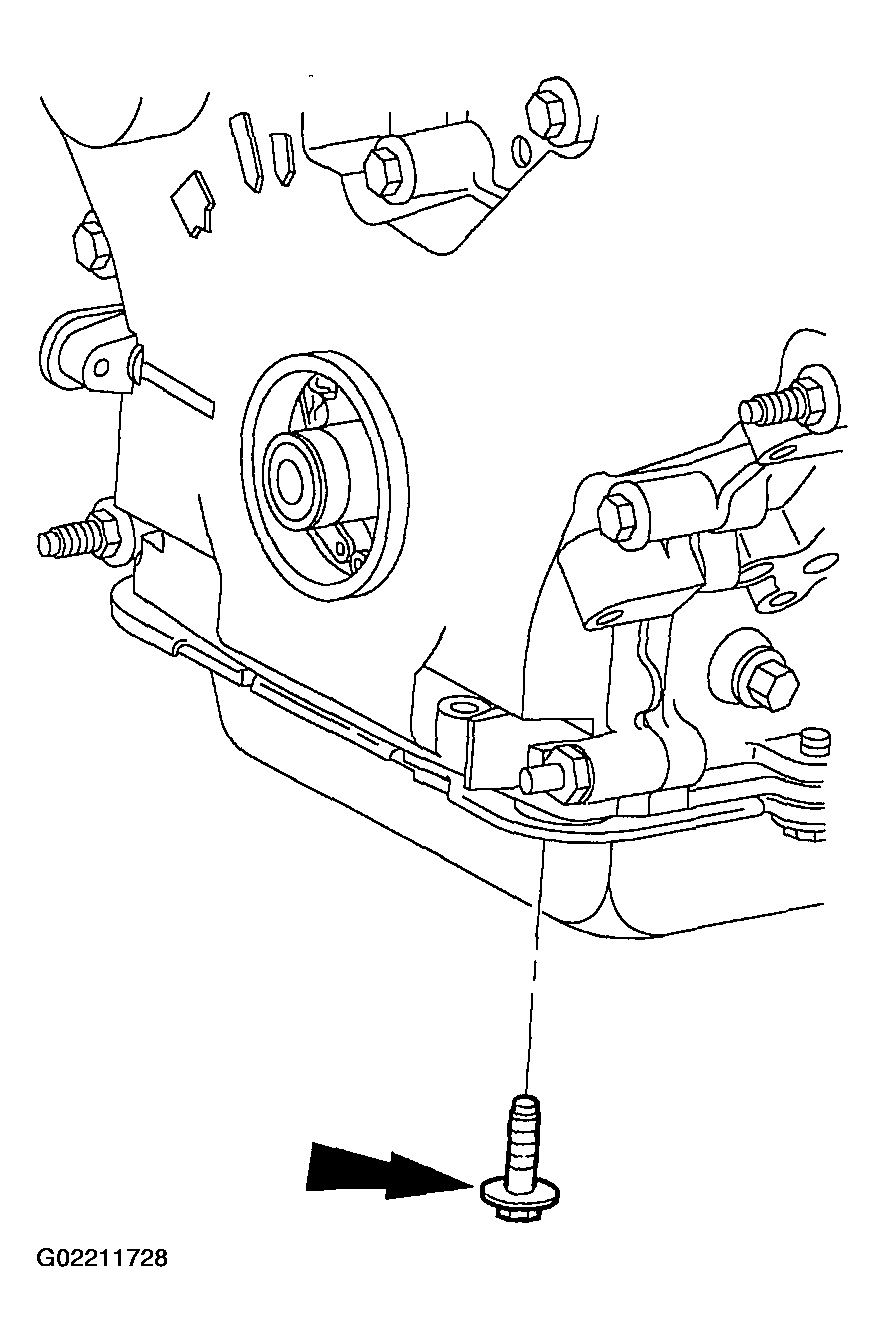 G02211728