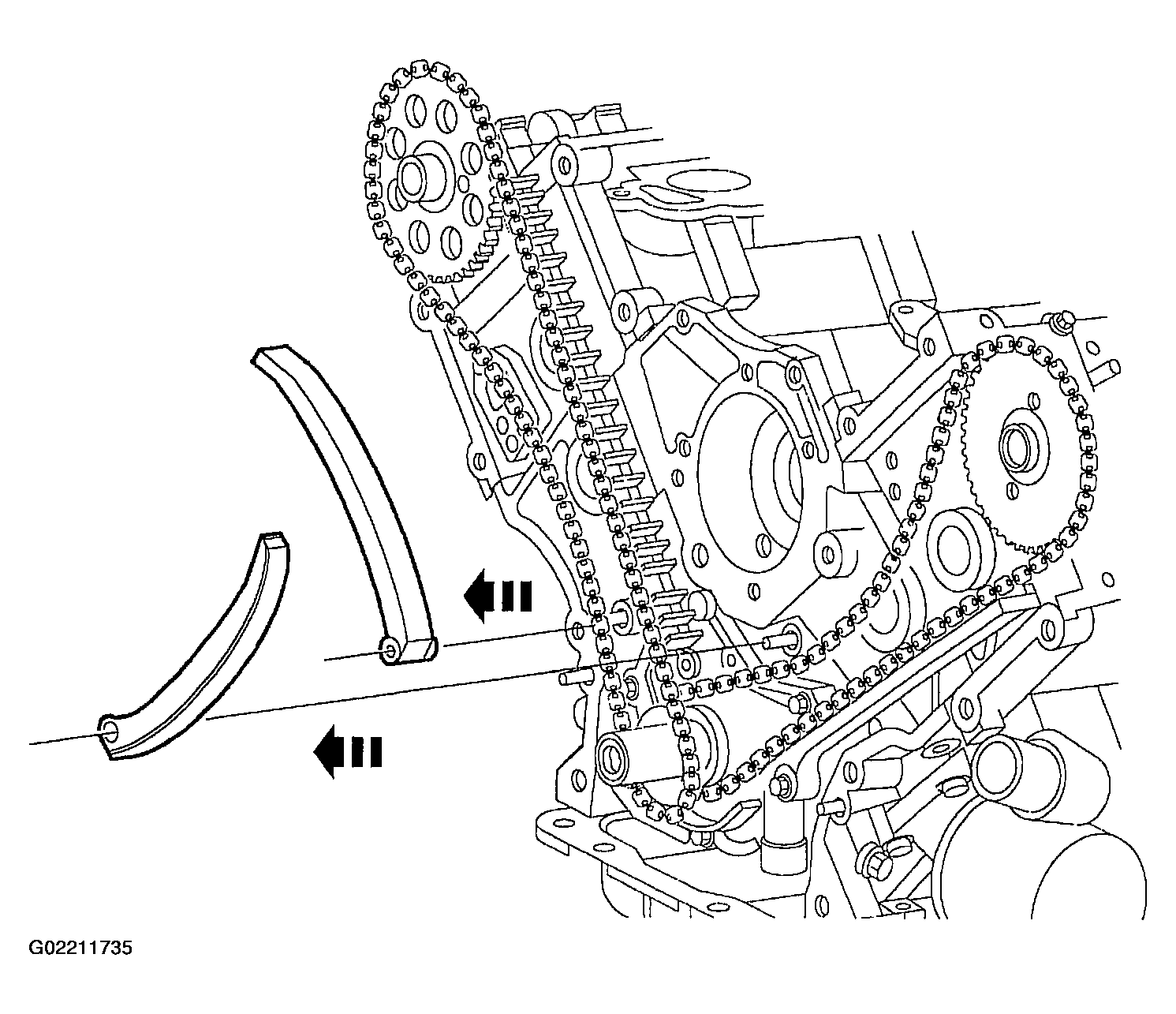 G02211735