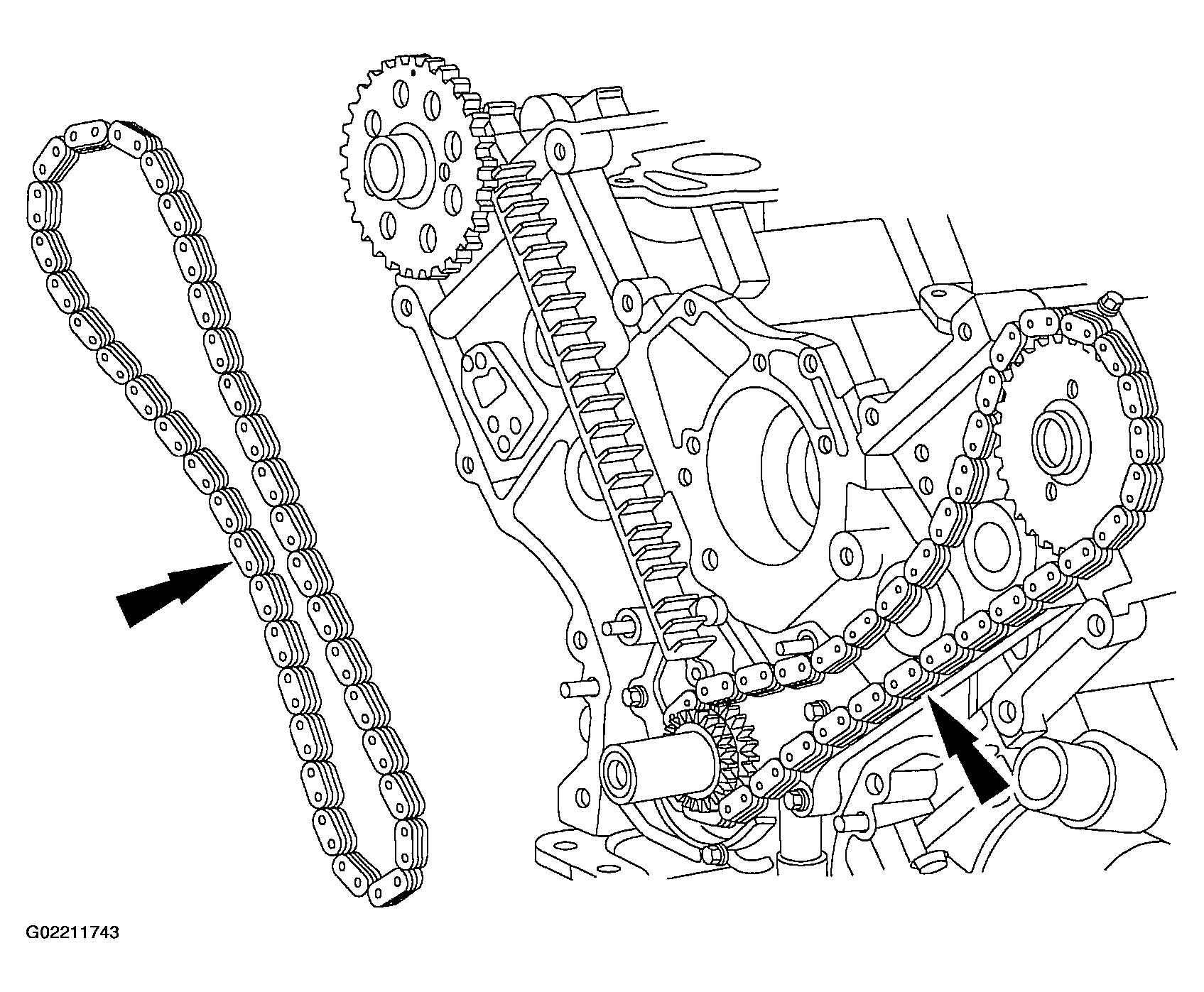 G02211743