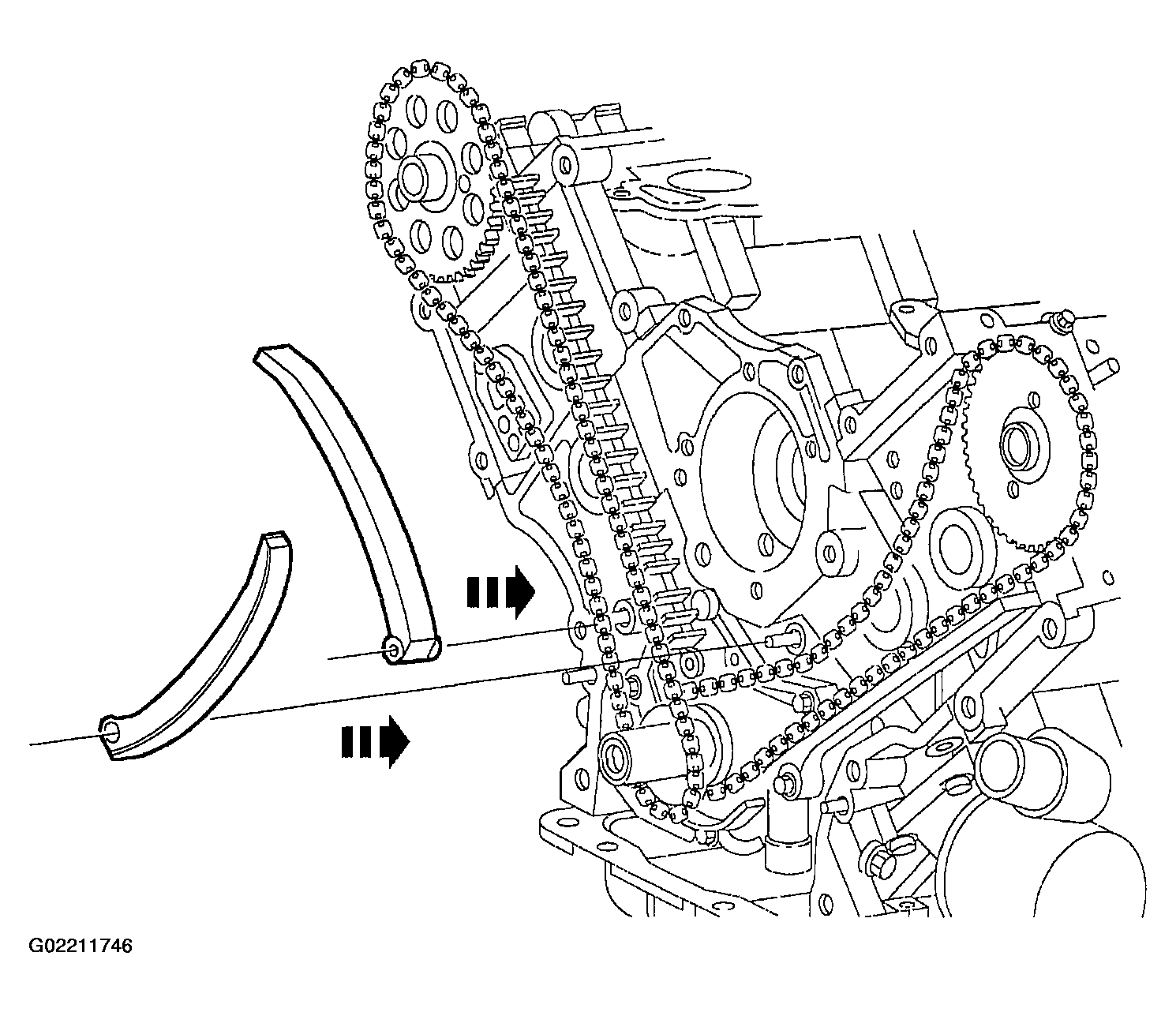 G02211746