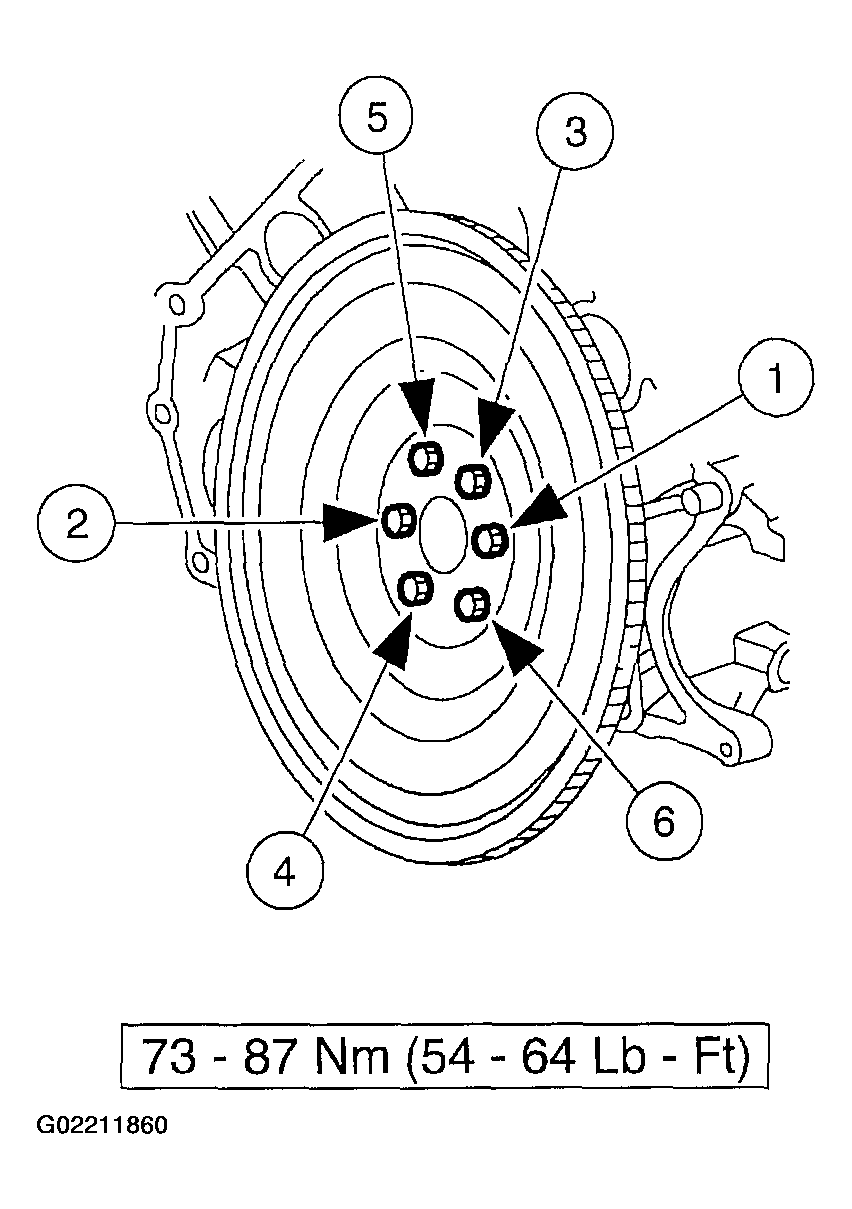 5
3
1
2
4
6

73 - 87 Nm (54 - 64 Lb - Ft)

G02211860