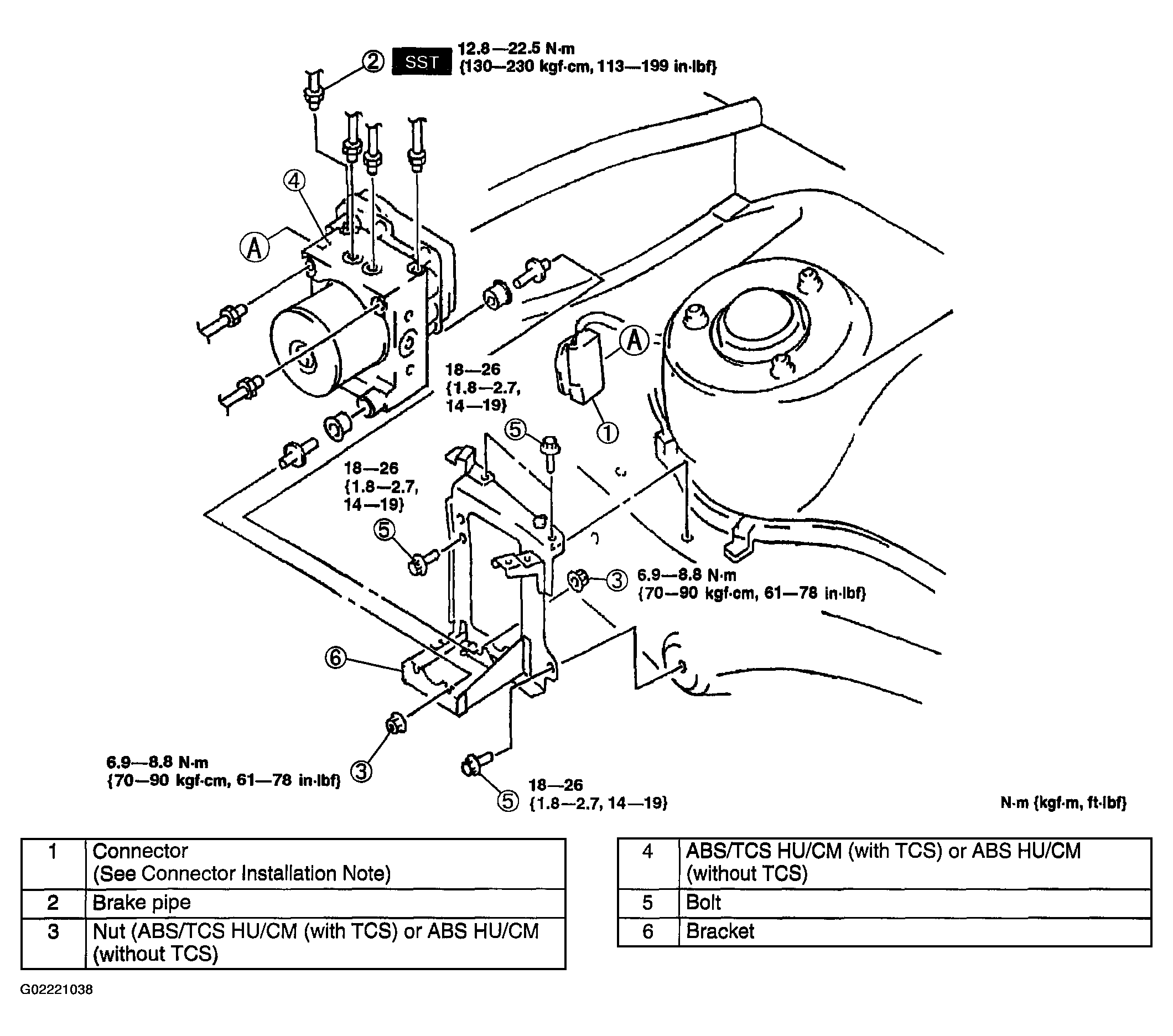 ② SST 12.8—22.5 N·m {130—230 kgf·cm, 113—199 in·lbf}

④

Ⓐ

Ⓐ

18—26 {1.8—2.7, 14—19}

①

⑤

18—26 {1.8—2.7, 14—19}

⑤

③ 6.9—8.8 N·m {70—90 kgf·cm, 61—78 in·lbf}

⑥

6.9—8.8 N·m {70—90 kgf·cm, 61—78 in·lbf} ③

⑤ 18—26 {1.8—2.7, 14—19}

N·m {kgf·m, ft·lbf}

| 1 | Connector (See Connector Installation Note) |
|---|---|
| 2 | Brake pipe |
| 3 | Nut (ABS/TCS HU/CM (with TCS) or ABS HU/CM (without TCS) |

| 4 | ABS/TCS HU/CM (with TCS) or ABS HU/CM (without TCS) |
|---|---|
| 5 | Bolt |
| 6 | Bracket |

G02221038