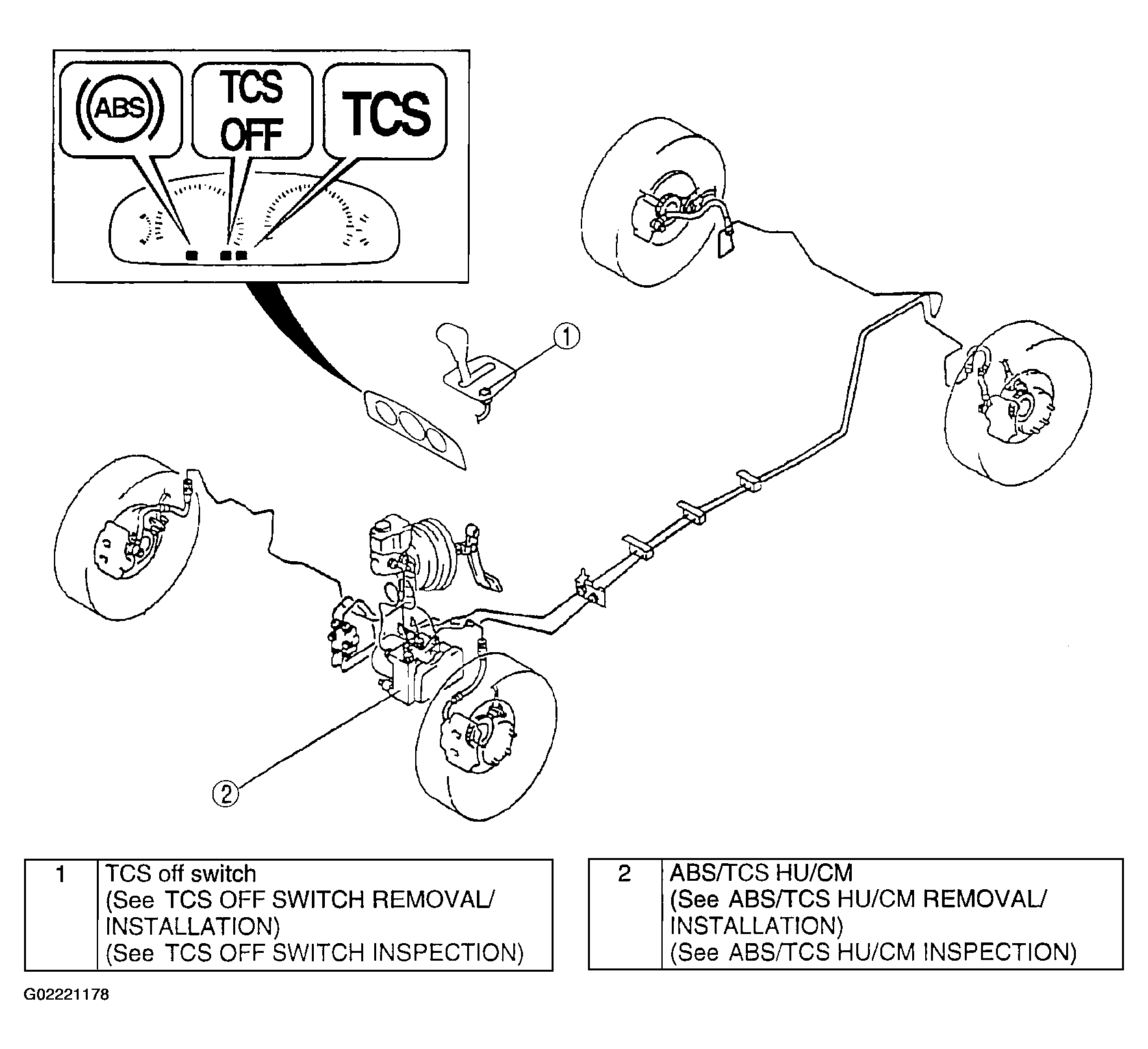 ABS

TCS OFF

TCS

1

2

| 1 | TCS off switch (See TCS OFF SWITCH REMOVAL/ INSTALLATION) (See TCS OFF SWITCH INSPECTION) |
|---|---|

| 2 | ABS/TCS HU/CM (See ABS/TCS HU/CM REMOVAL/ INSTALLATION) (See ABS/TCS HU/CM INSPECTION) |
|---|---|

G02221178