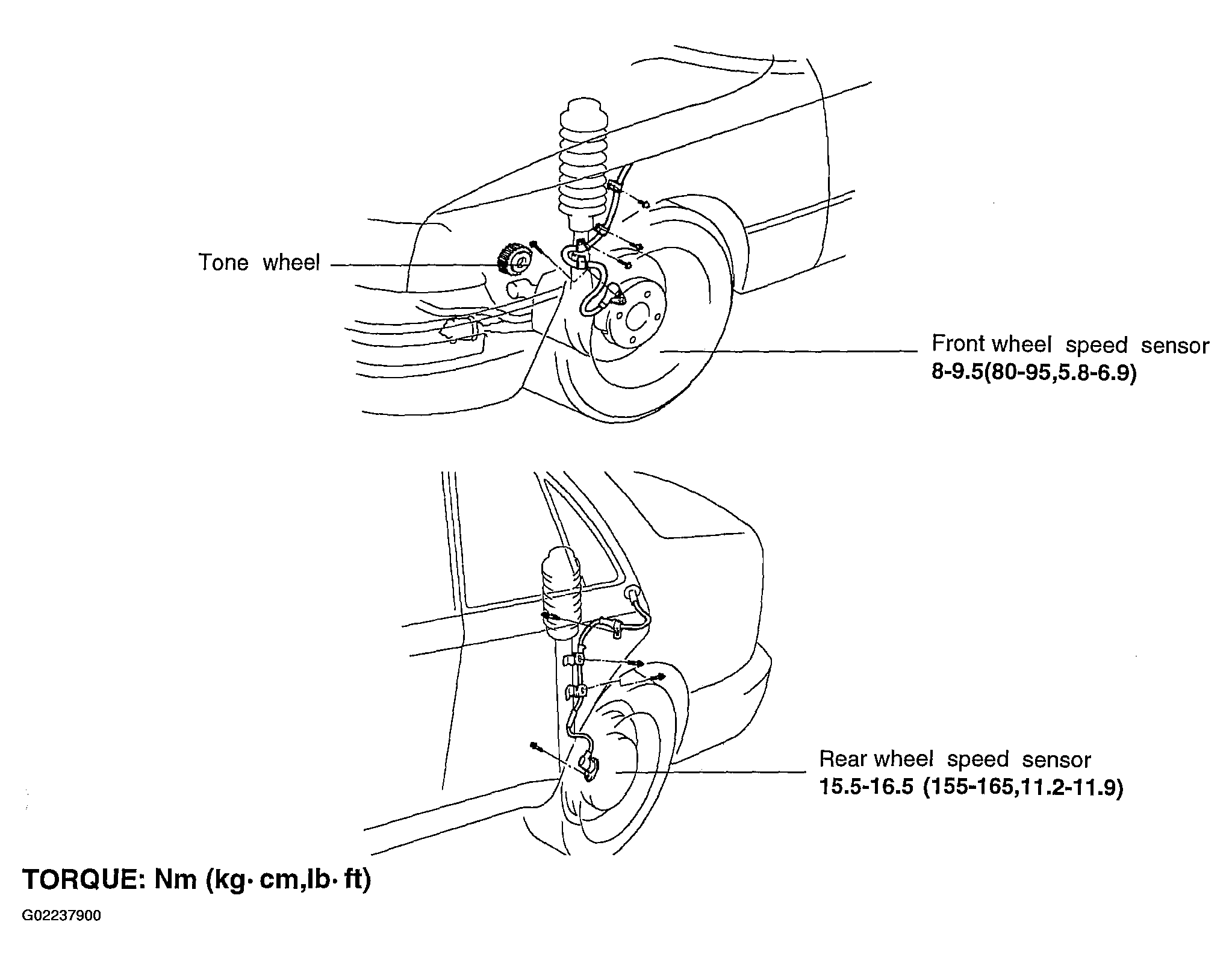 Tone wheel

Front wheel speed sensor
8-9.5(80-95,5.8-6.9)

Rear wheel speed sensor
15.5-16.5 (155-165,11.2-11.9)

TORQUE: Nm (kg· cm,lb· ft)

G02237900